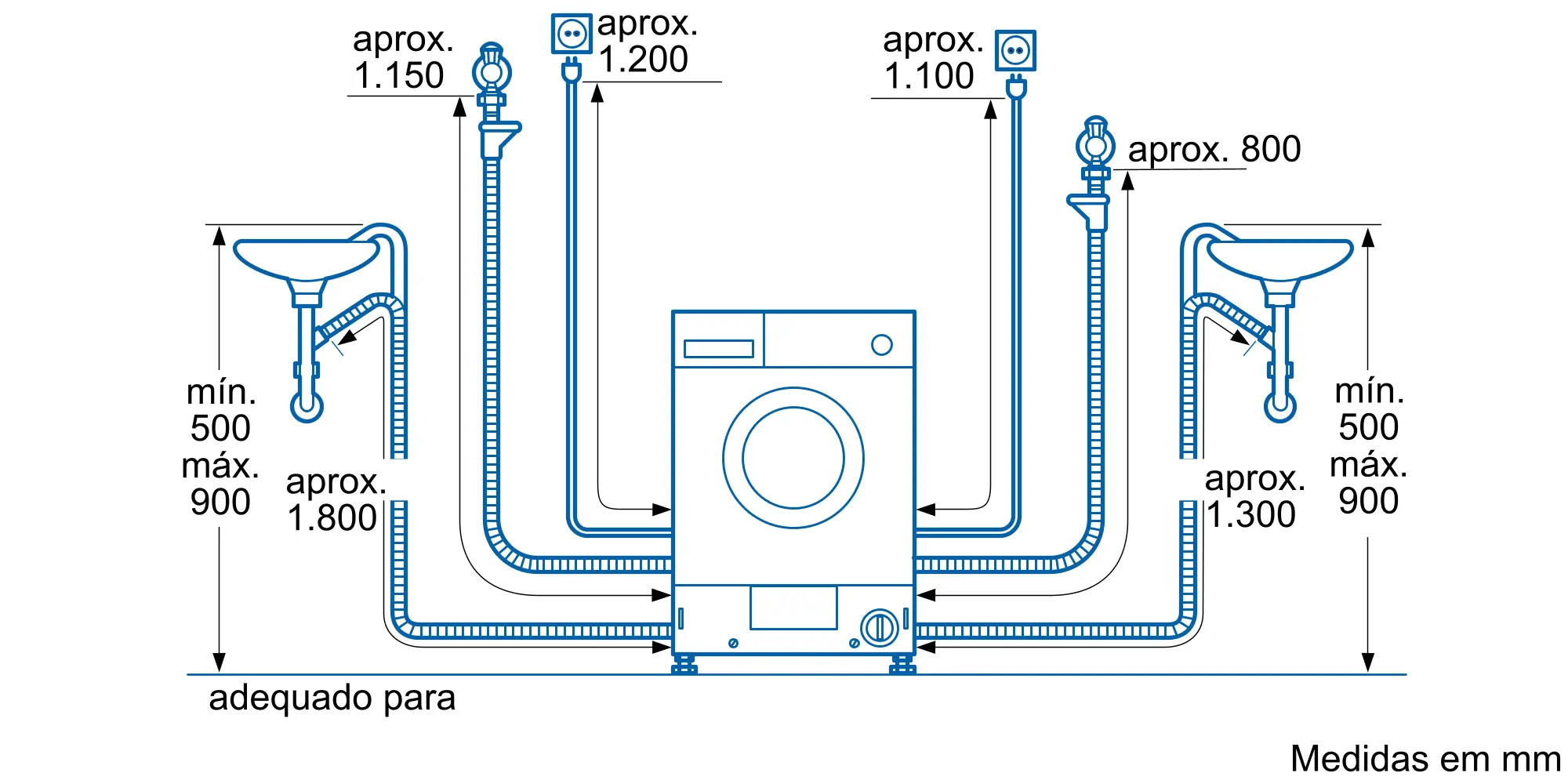 aprox. 1.150

aprox. 1.200

aprox. 1.100

aprox. 800

mín. 500 máx. 900

aprox. 1.800

aprox. 1.300

mín. 500 máx. 900

adequado para

Medidas em mm