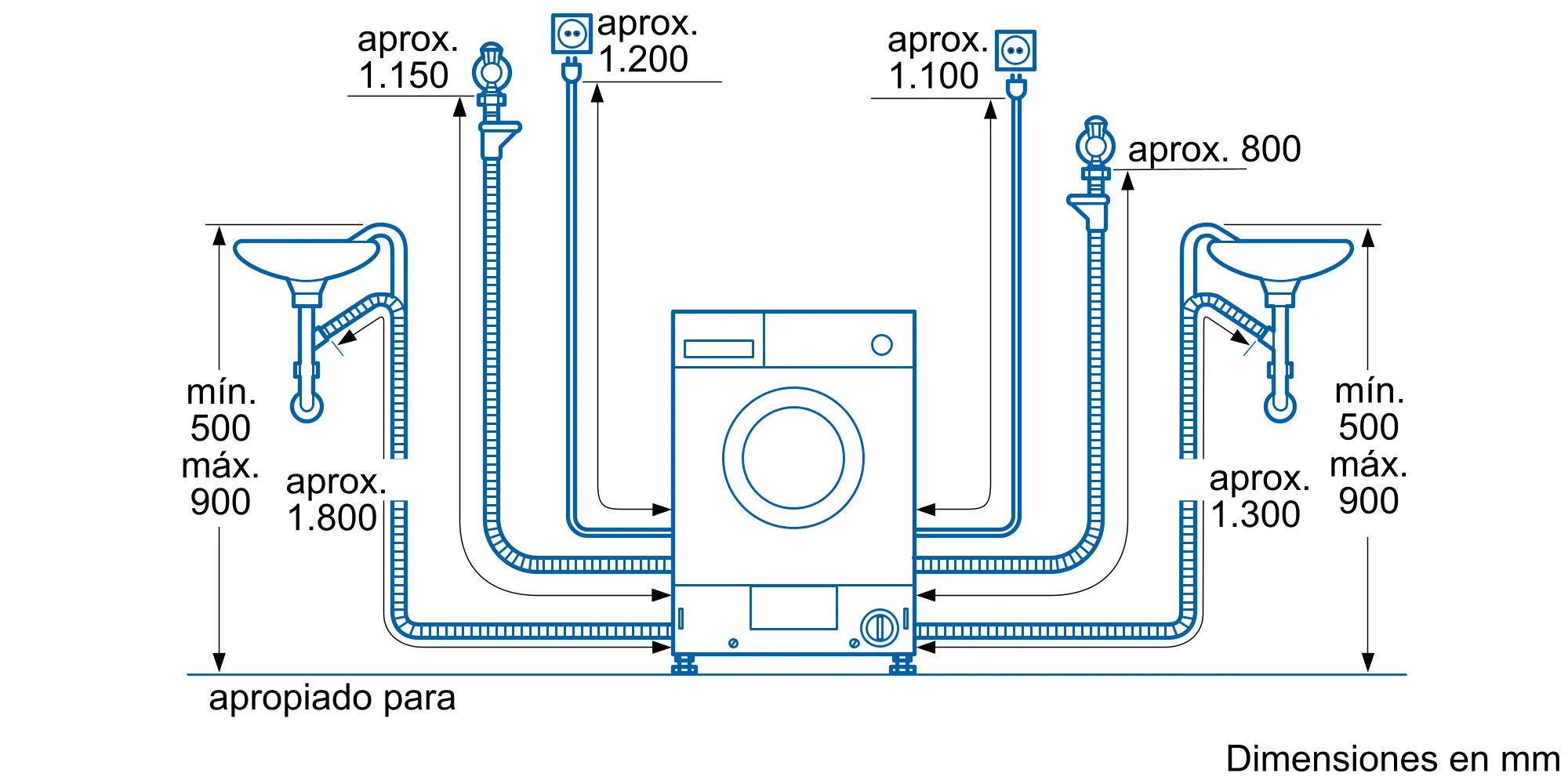 aprox. 1.150

aprox. 1.200

aprox. 1.100

aprox. 800

mín. 500 máx. 900

aprox. 1.800

aprox. 1.300

mín. 500 máx. 900

apropiado para

Dimensiones en mm