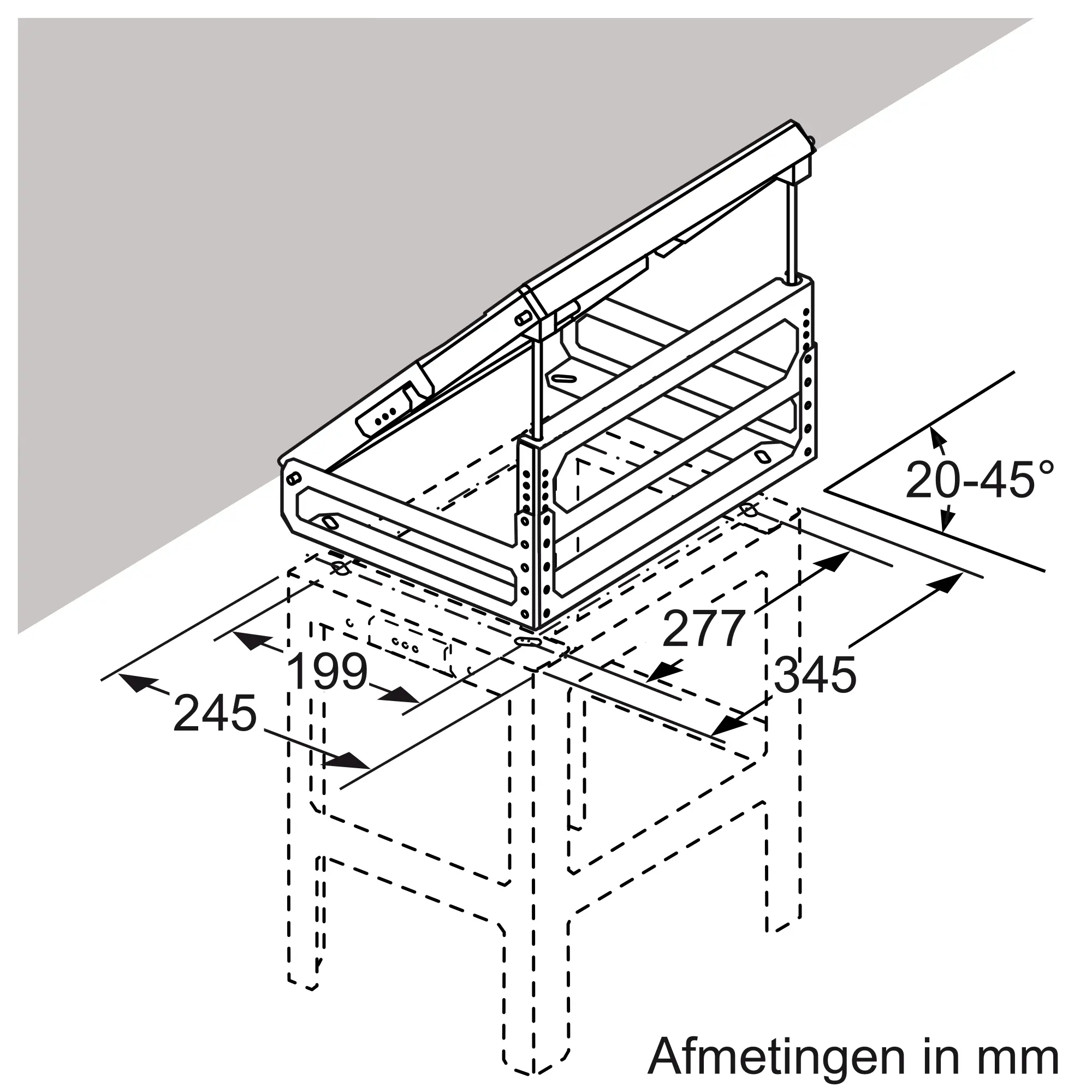 20-45°

277

345

199

245

Afmetingen in mm