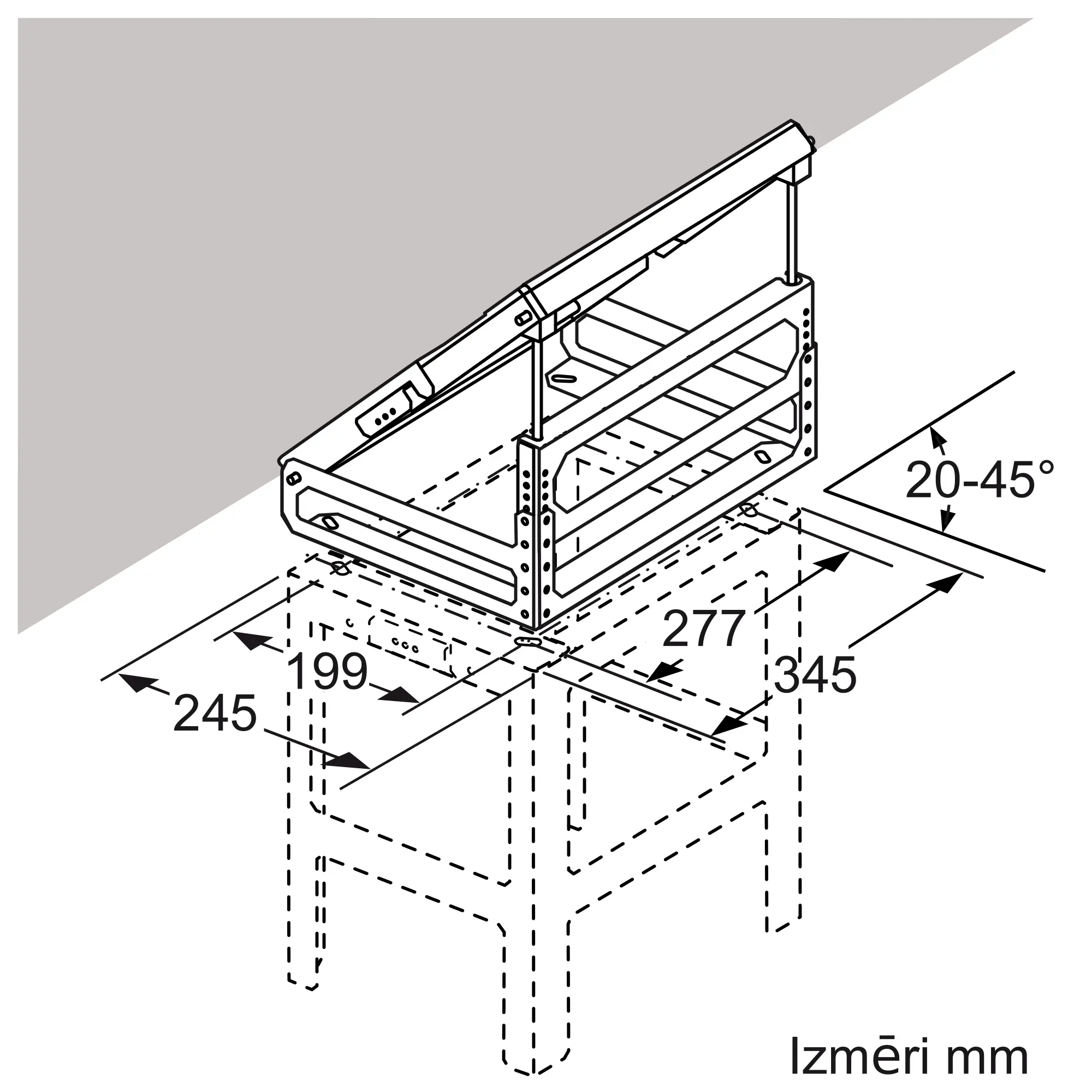 20-45°
277
199
345
245
Izmēri mm