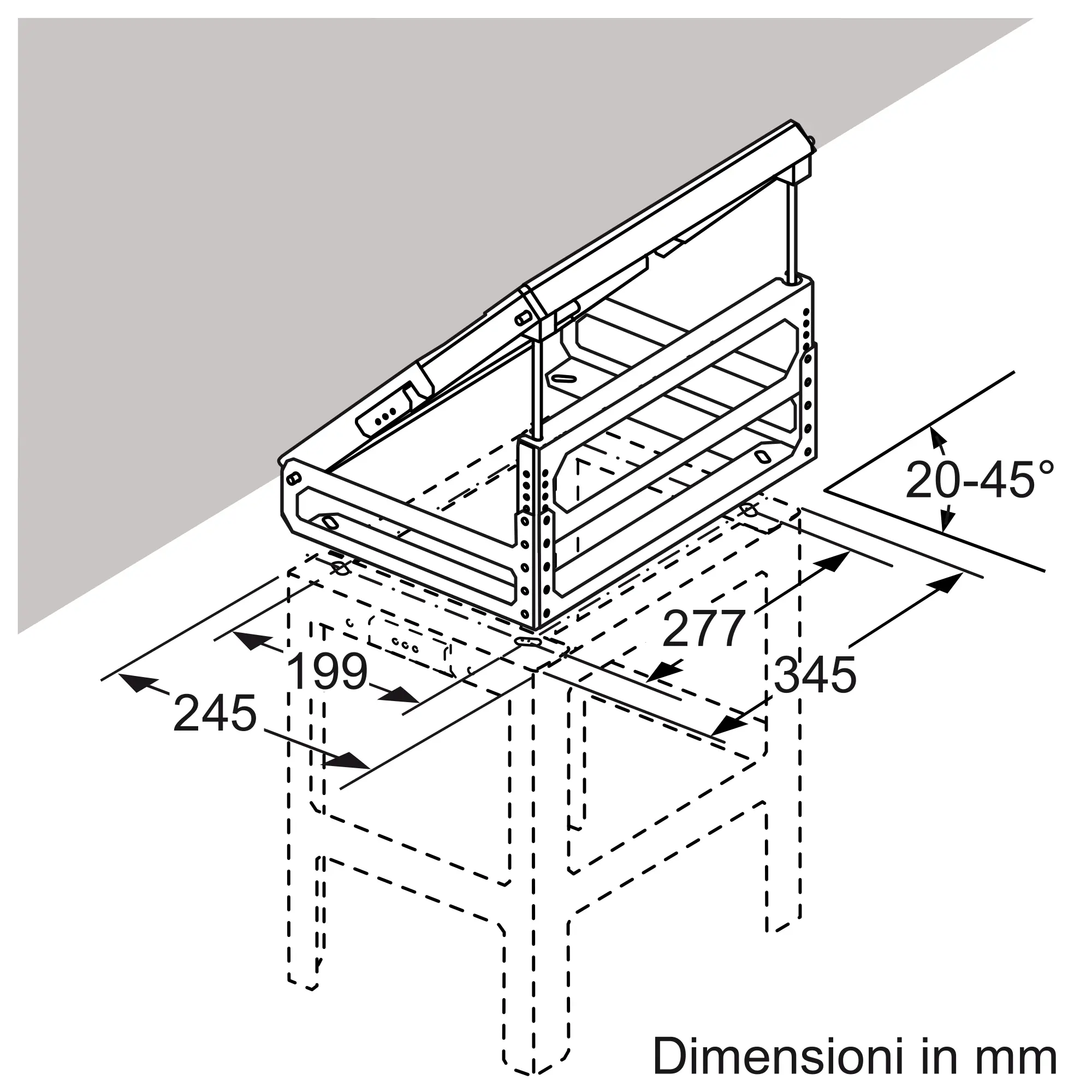 20-45°

277

345

199

245

Dimensioni in mm