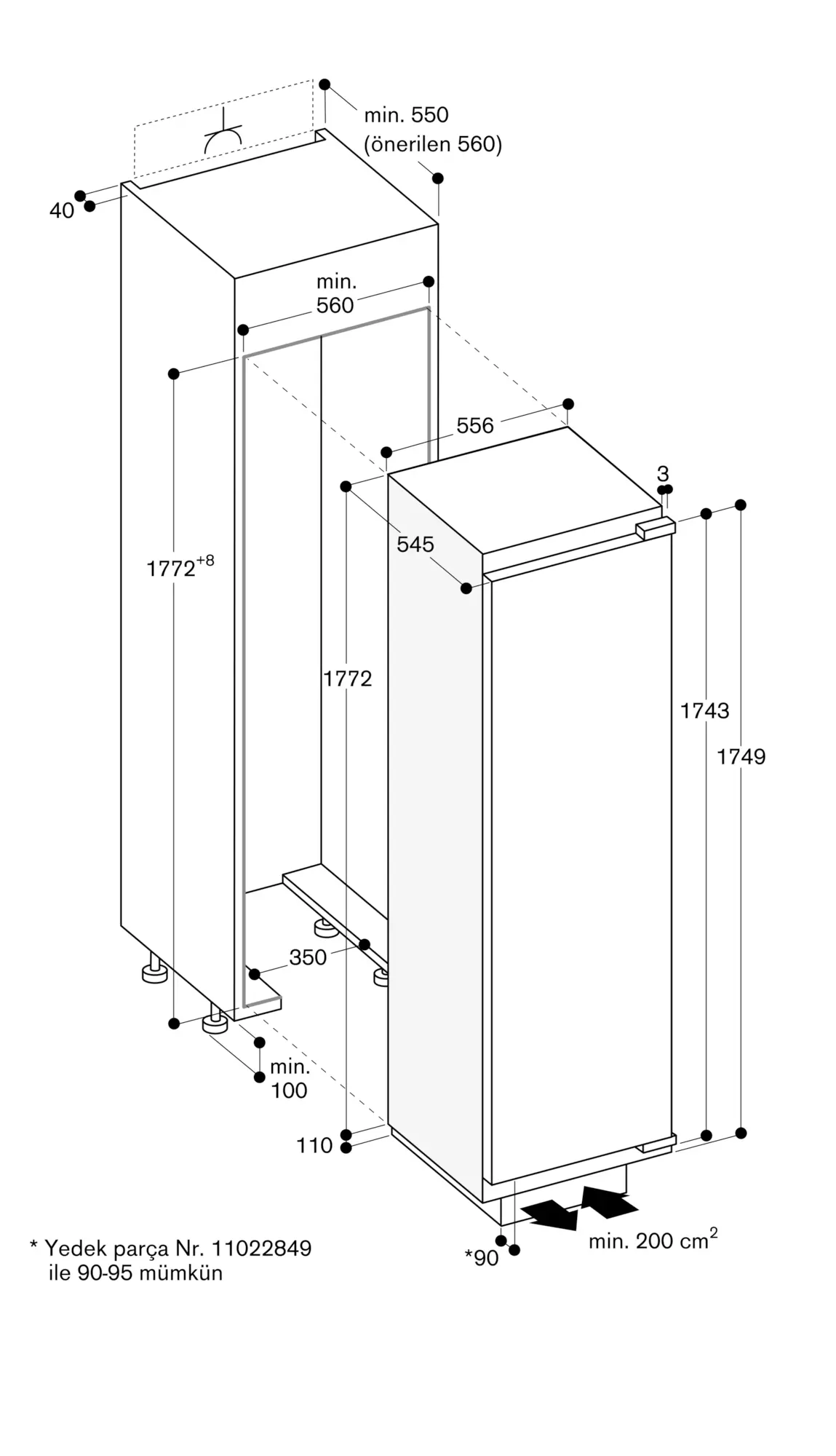 min. 550
(önerilen 560)

40

min.
560

556

3

545

$1772^{+8}$

1772

1743

1749

350

min.
100

110

*90

min. 200 $cm^2$

* Yedek parça Nr. 11022849
ile 90-95 mümkün