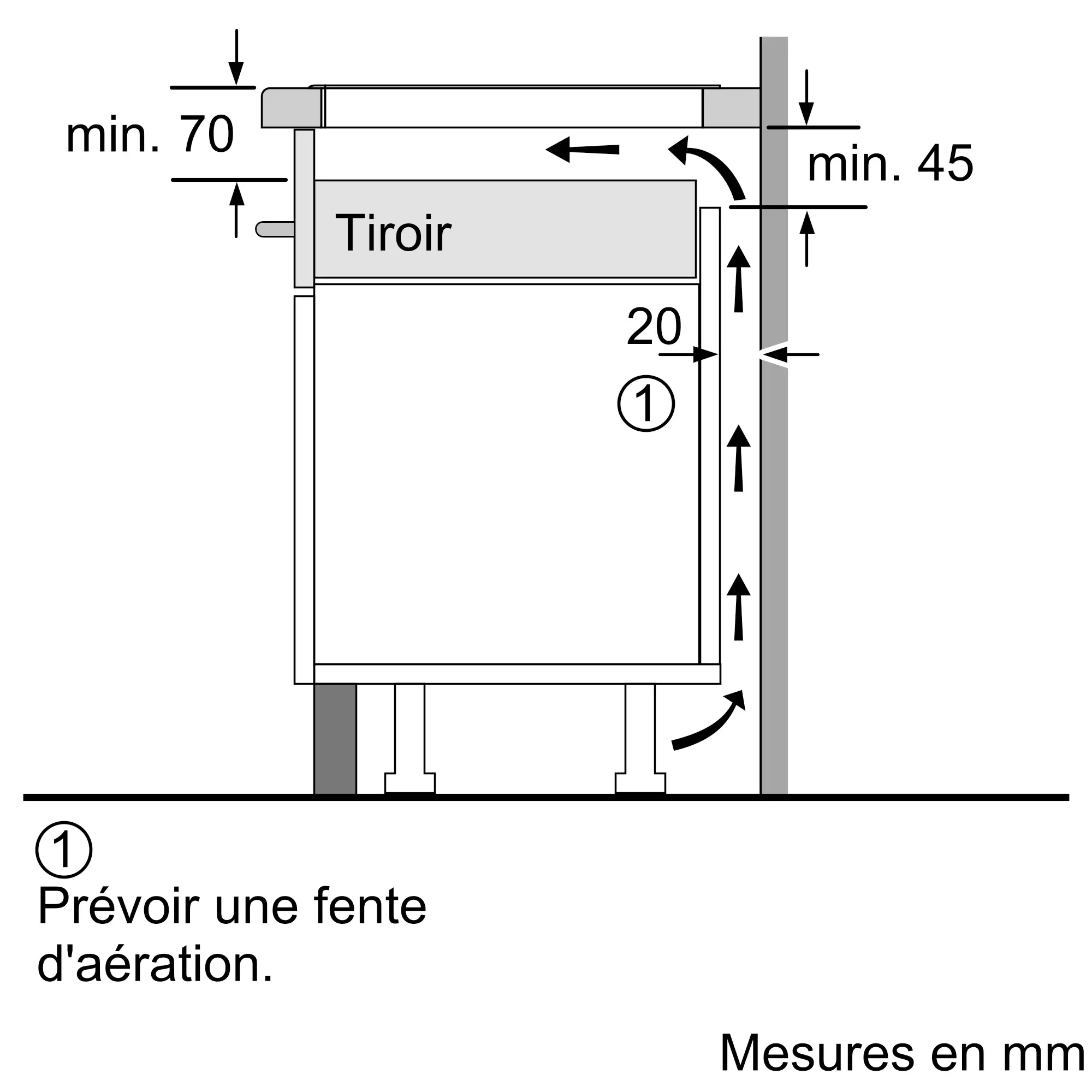 min. 70

min. 45

Tiroir

20

①

①
Prévoir une fente d'aération.

Mesures en mm