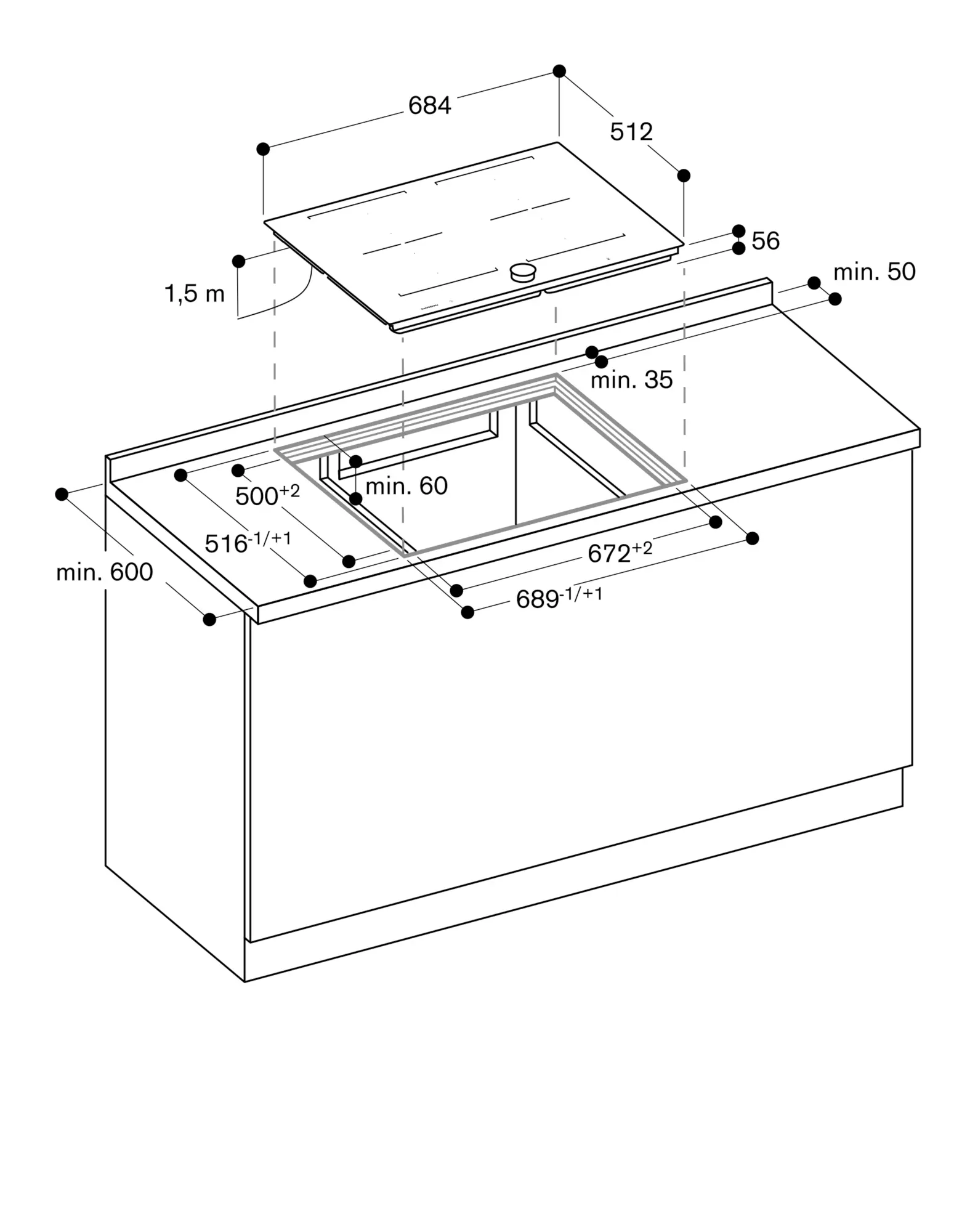 684

512

56

1,5 m

min. 50

min. 35

min. 60

$500^{+2}$

$516^{-1/+1}$

min. 600

$672^{+2}$

$689^{-1/+1}$