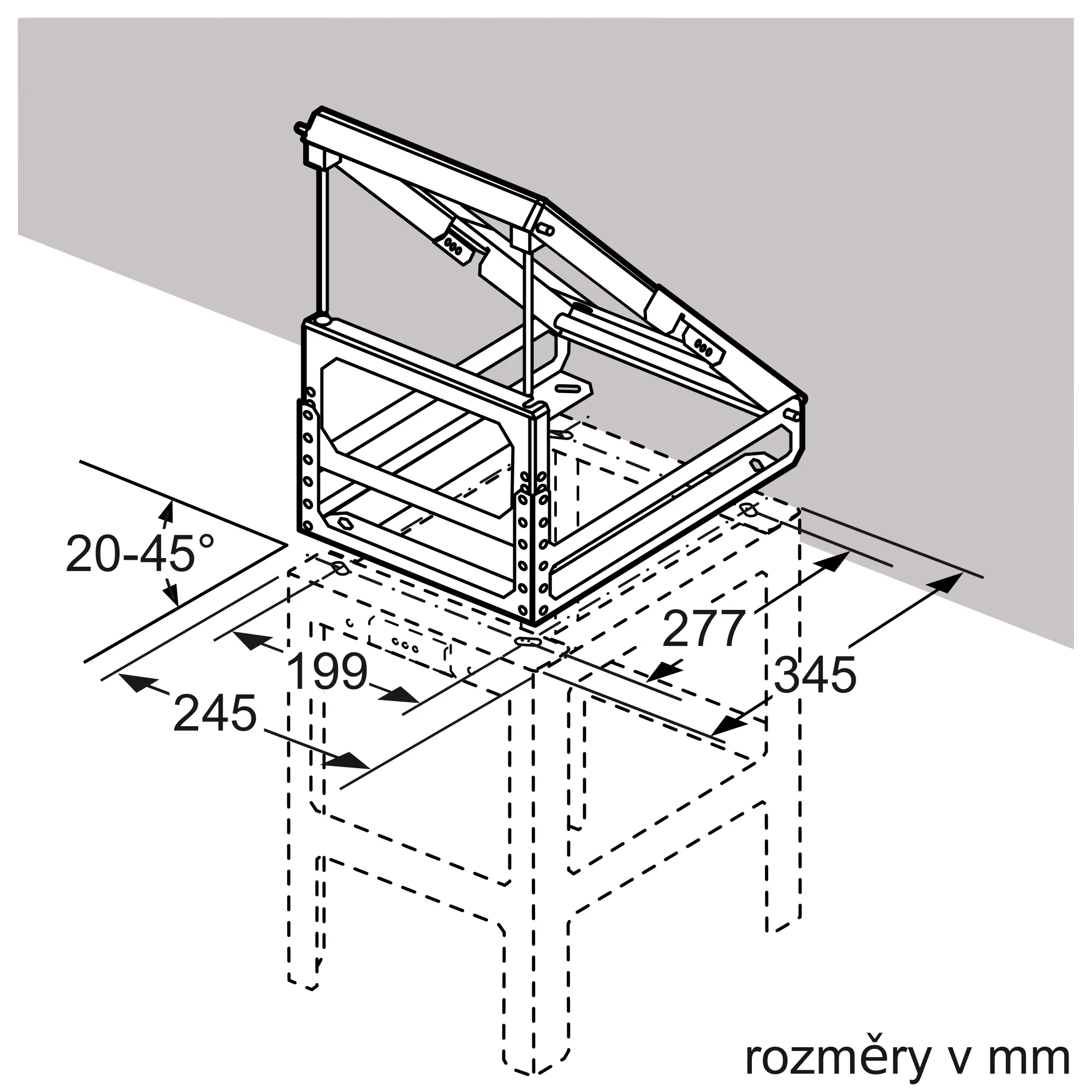 20-45°

199

245

277

345

rozměry v mm