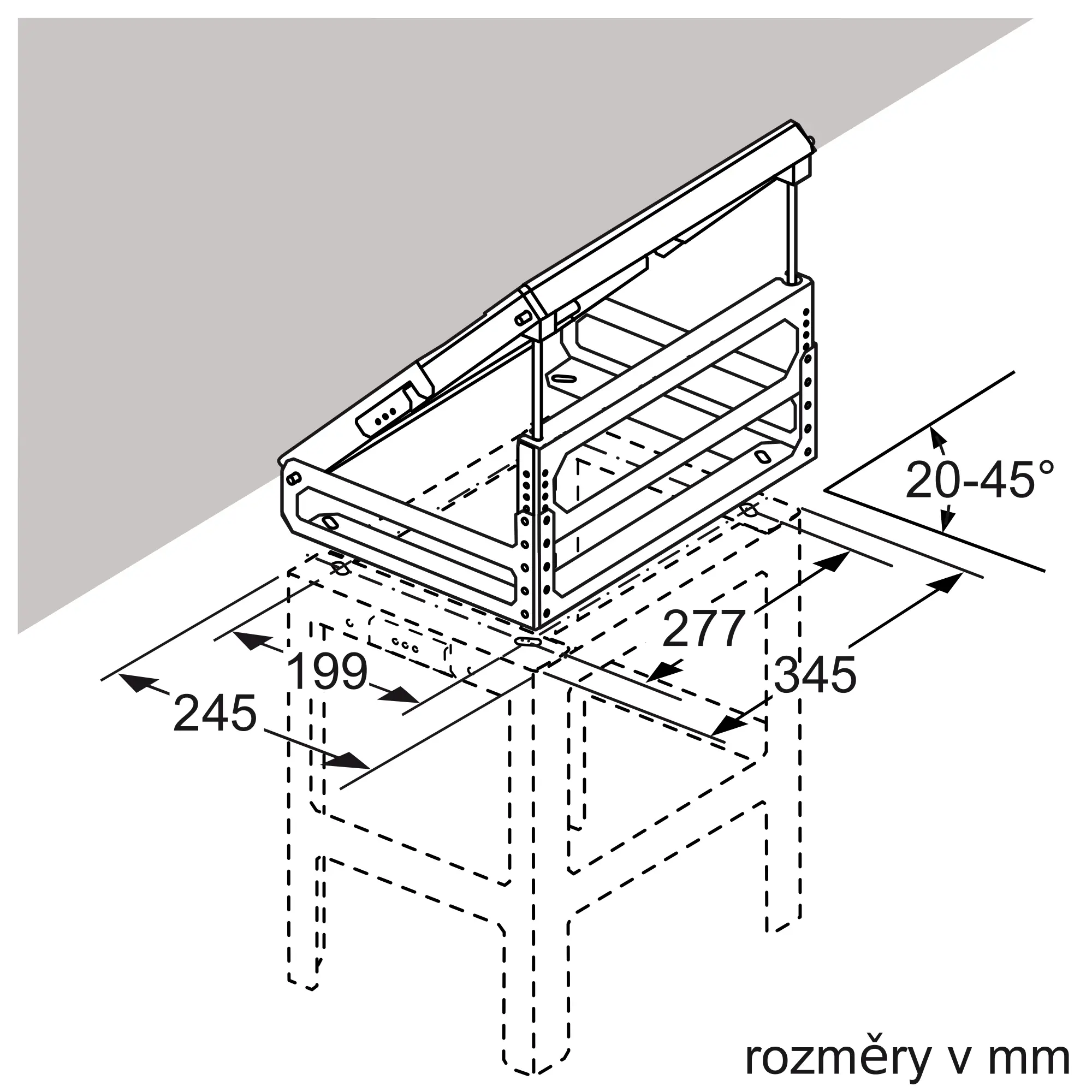 20-45°
277
199
345
245
rozměry v mm