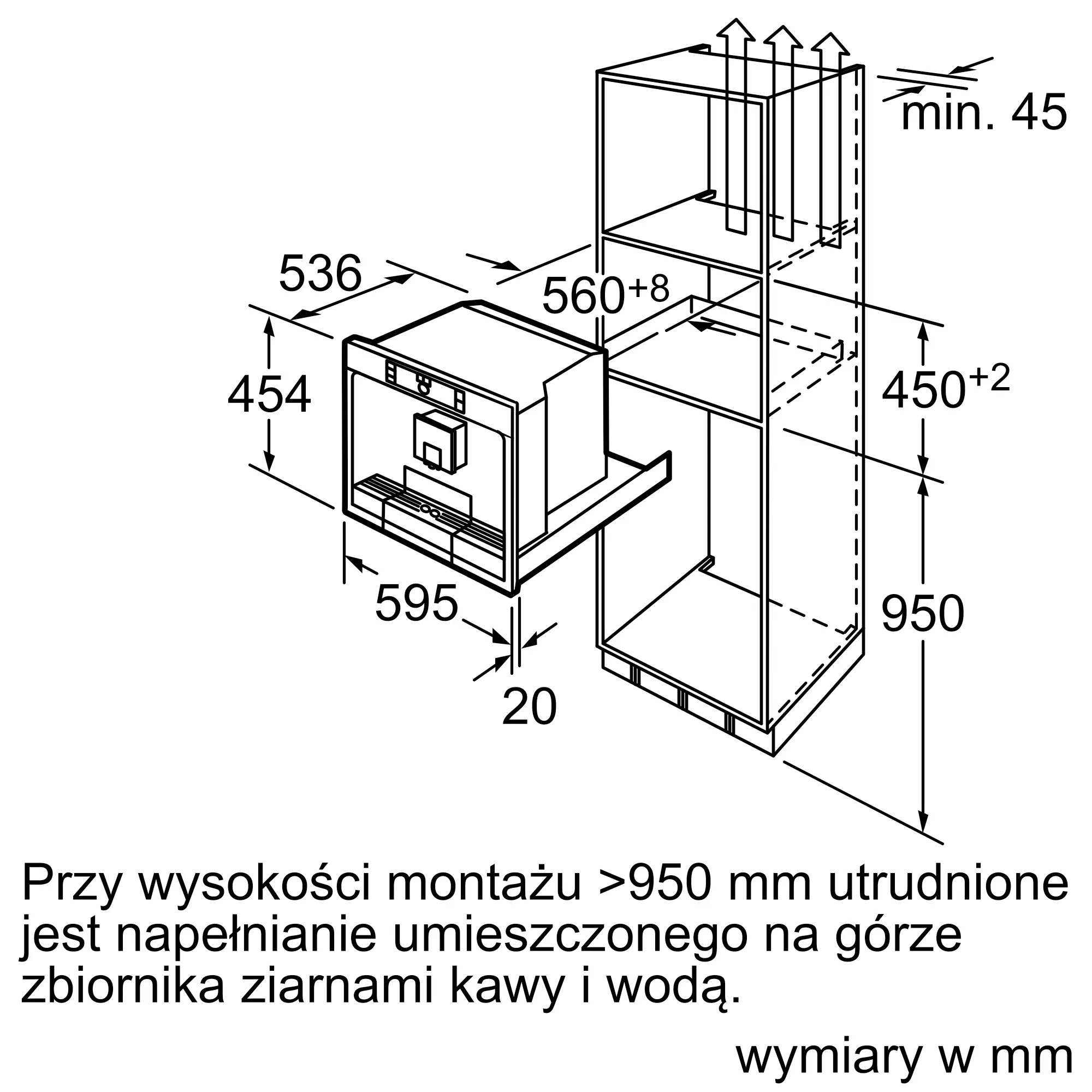 min. 45

536

$560^{+8}$

454

$450^{+2}$

595

950

20

Przy wysokości montażu >950 mm utrudnione jest napełnianie umieszczonego na górze zbiornika ziarnami kawy i wodą.

wymiary w mm