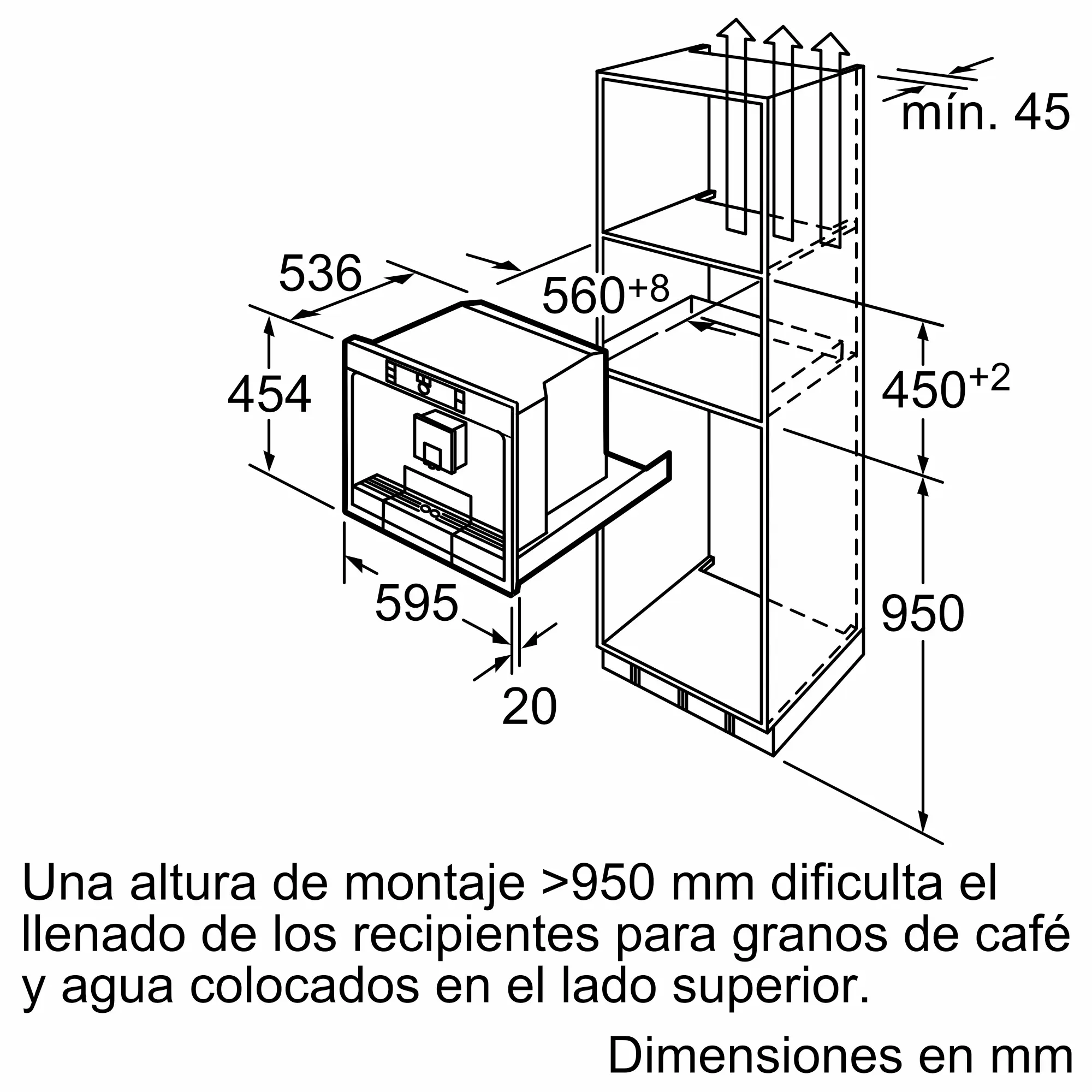 mín. 45

536

$560^{+8}$

454

$450^{+2}$

595

950

20

Una altura de montaje >950 mm dificulta el llenado de los recipientes para granos de café y agua colocados en el lado superior.

Dimensiones en mm