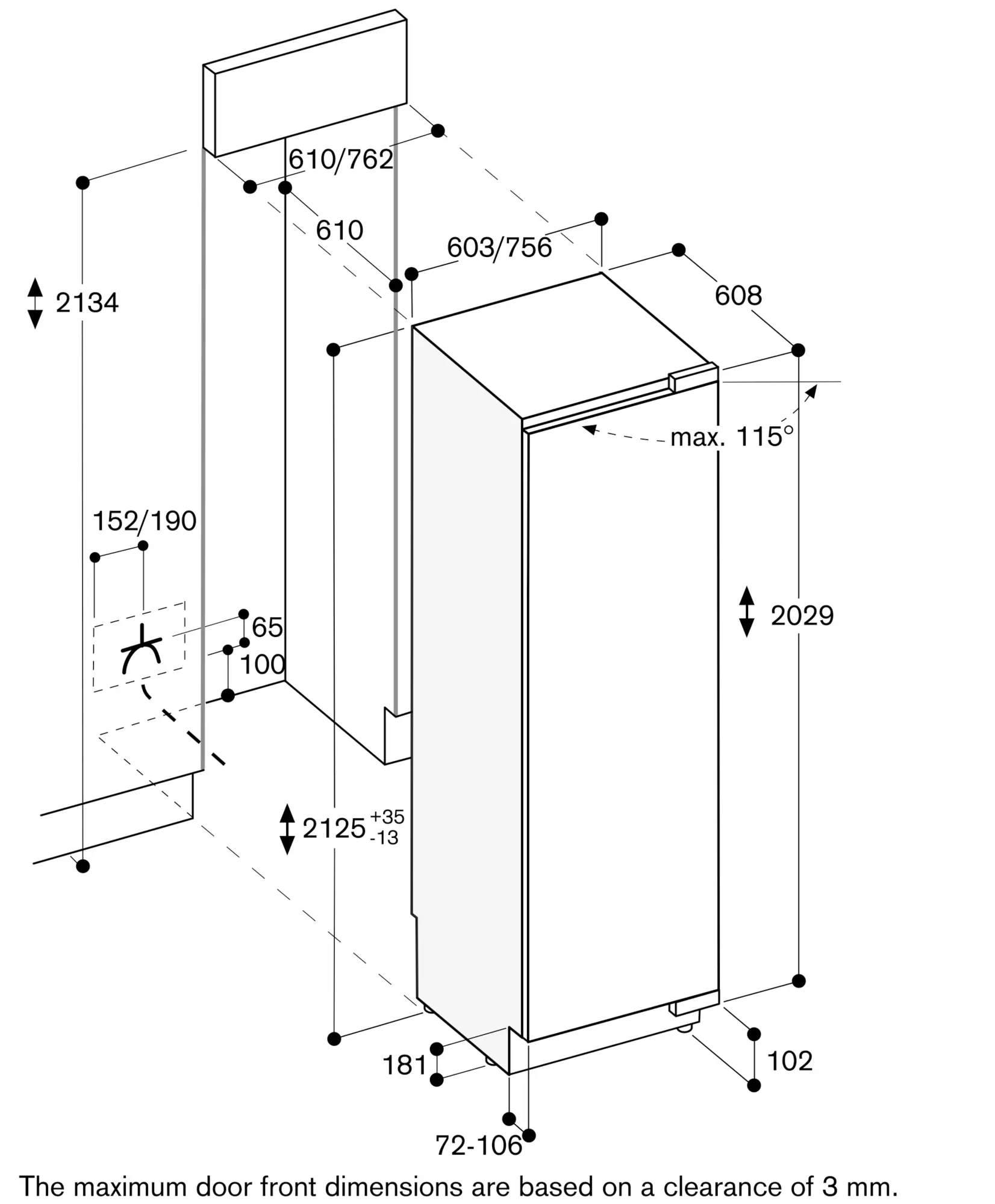 610/762

610

603/756

608

2134

max. 115°

152/190

65

100

2029

$2125^{+35}_{-13}$

181

102

72-106

The maximum door front dimensions are based on a clearance of 3 mm.