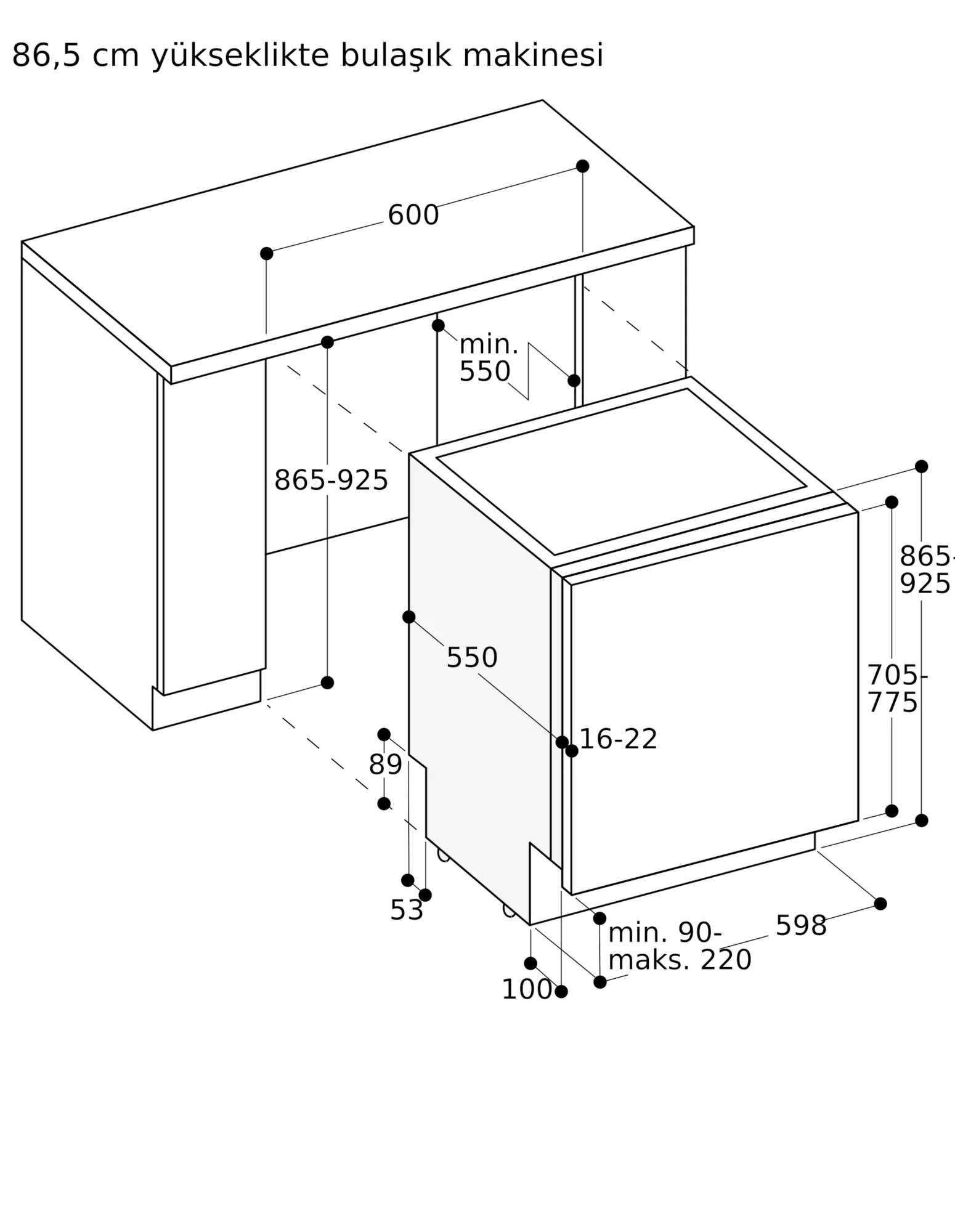 86,5 cm yükseklikte bulaşık makinesi

600

min. 550

865-925

865-925

705-775

550

16-22

89

53

min. 90-
maks. 220

598

100