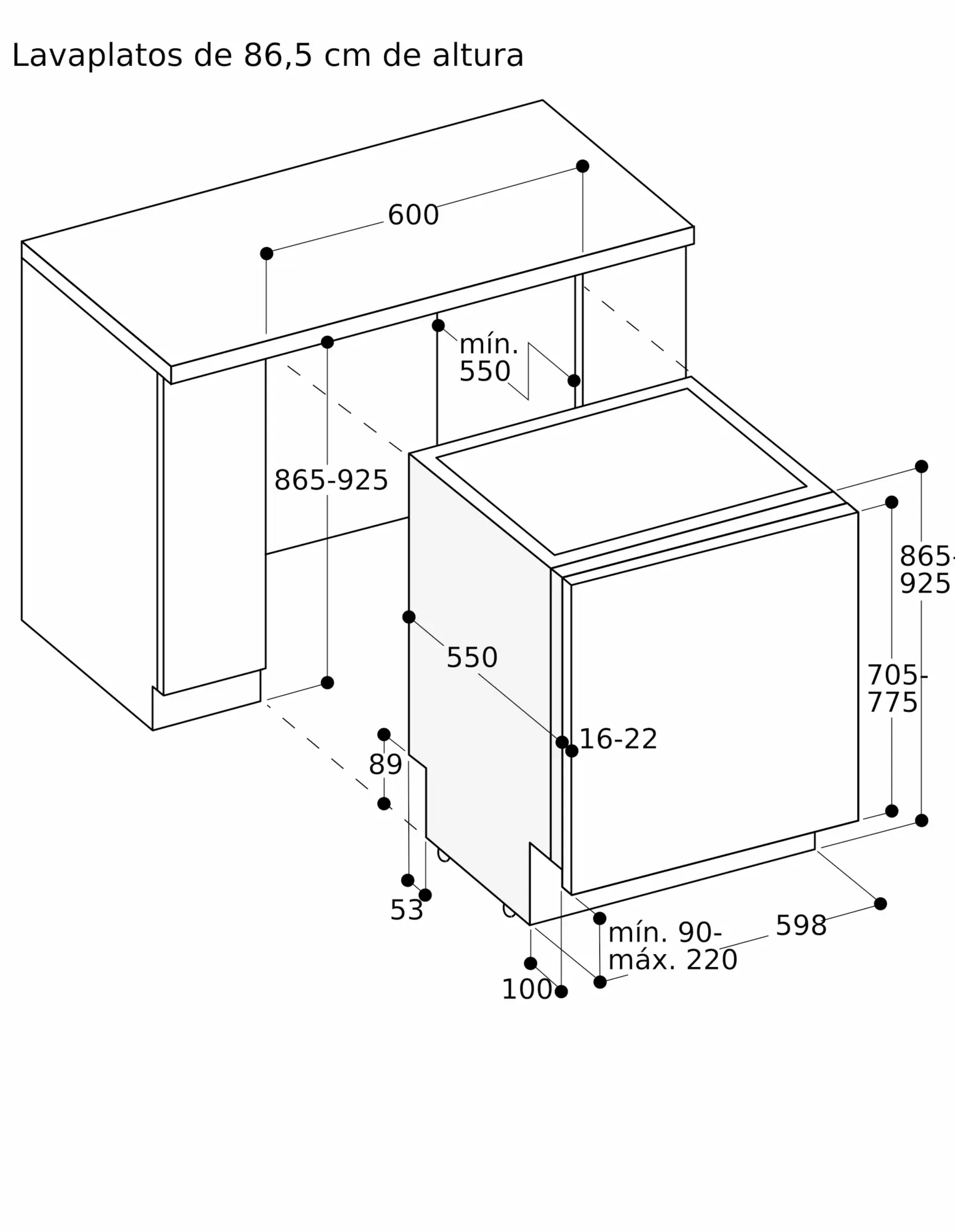 Lavaplatos de 86,5 cm de altura

600

mín. 550

865-925

865-925

705-775

550

16-22

89

53

mín. 90-máx. 220

598

100