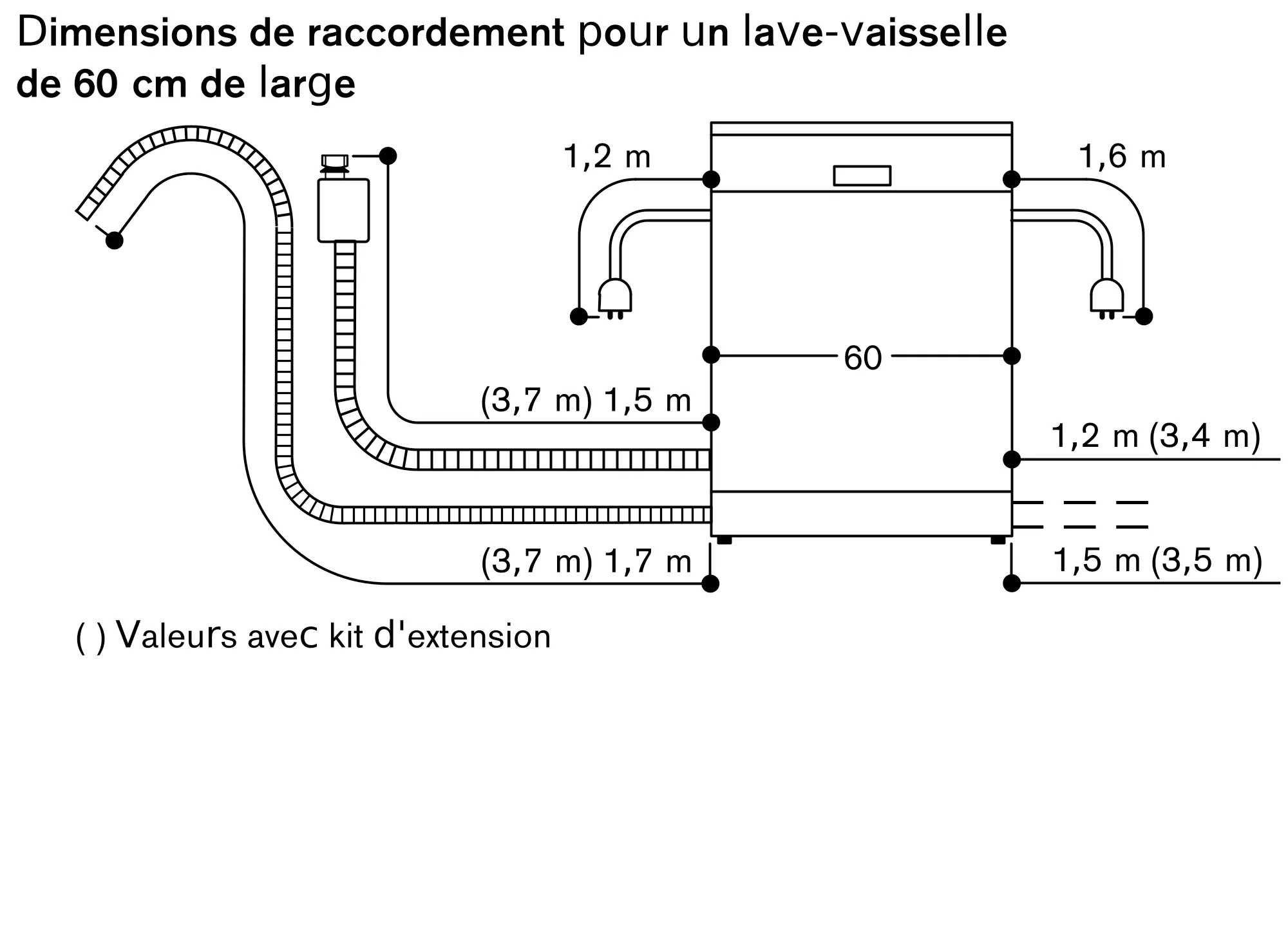 Dimensions de raccordement pour un lave-vaisselle de 60 cm de large

1,2 m

1,6 m

60

(3,7 m) 1,5 m

1,2 m (3,4 m)

(3,7 m) 1,7 m

1,5 m (3,5 m)

( ) Valeurs avec kit d'extension