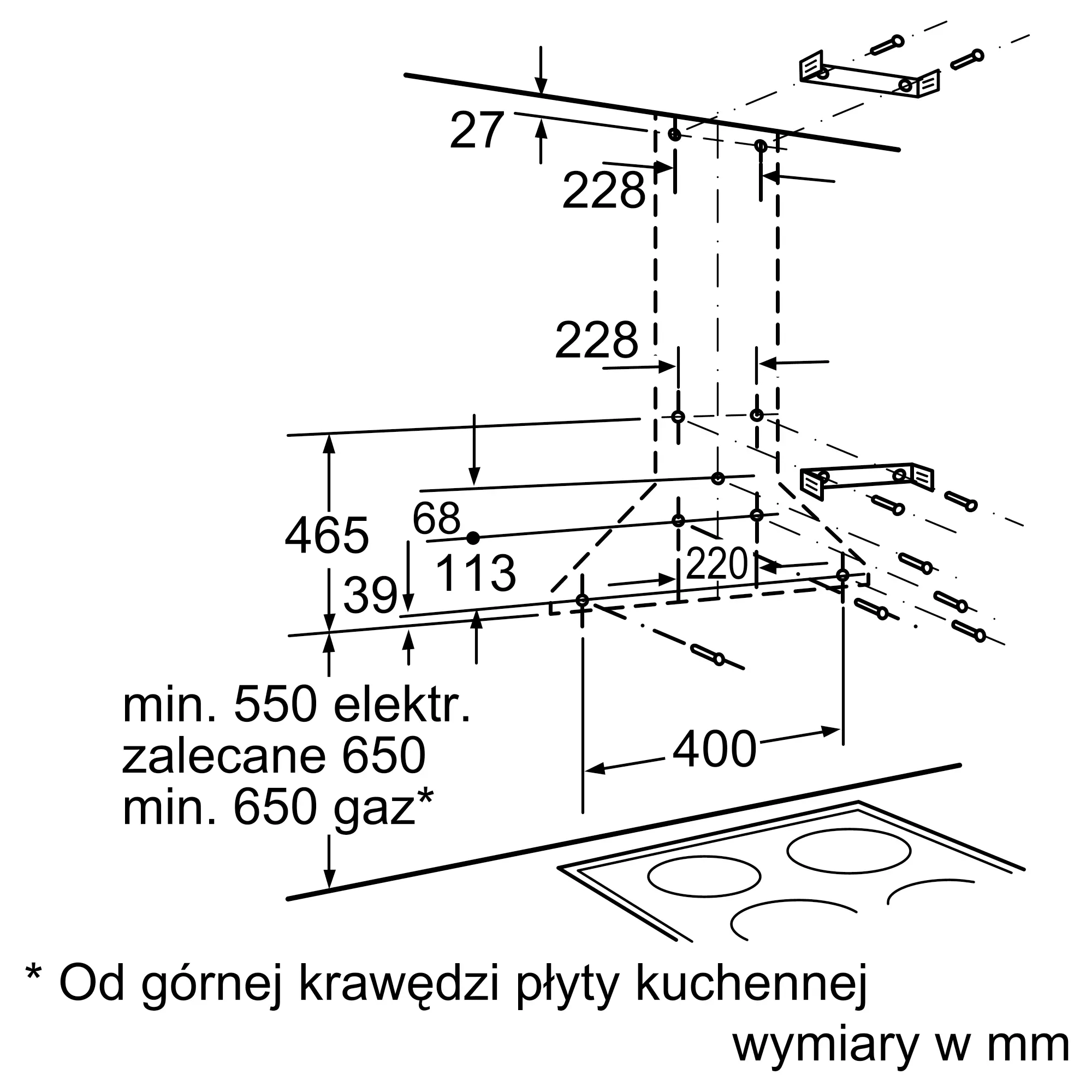 27
228
228
465
68
113
39
220
400
min. 550 elektr.
zalecane 650
min. 650 gaz*

* Od górnej krawędzi płyty kuchennej

wymiary w mm