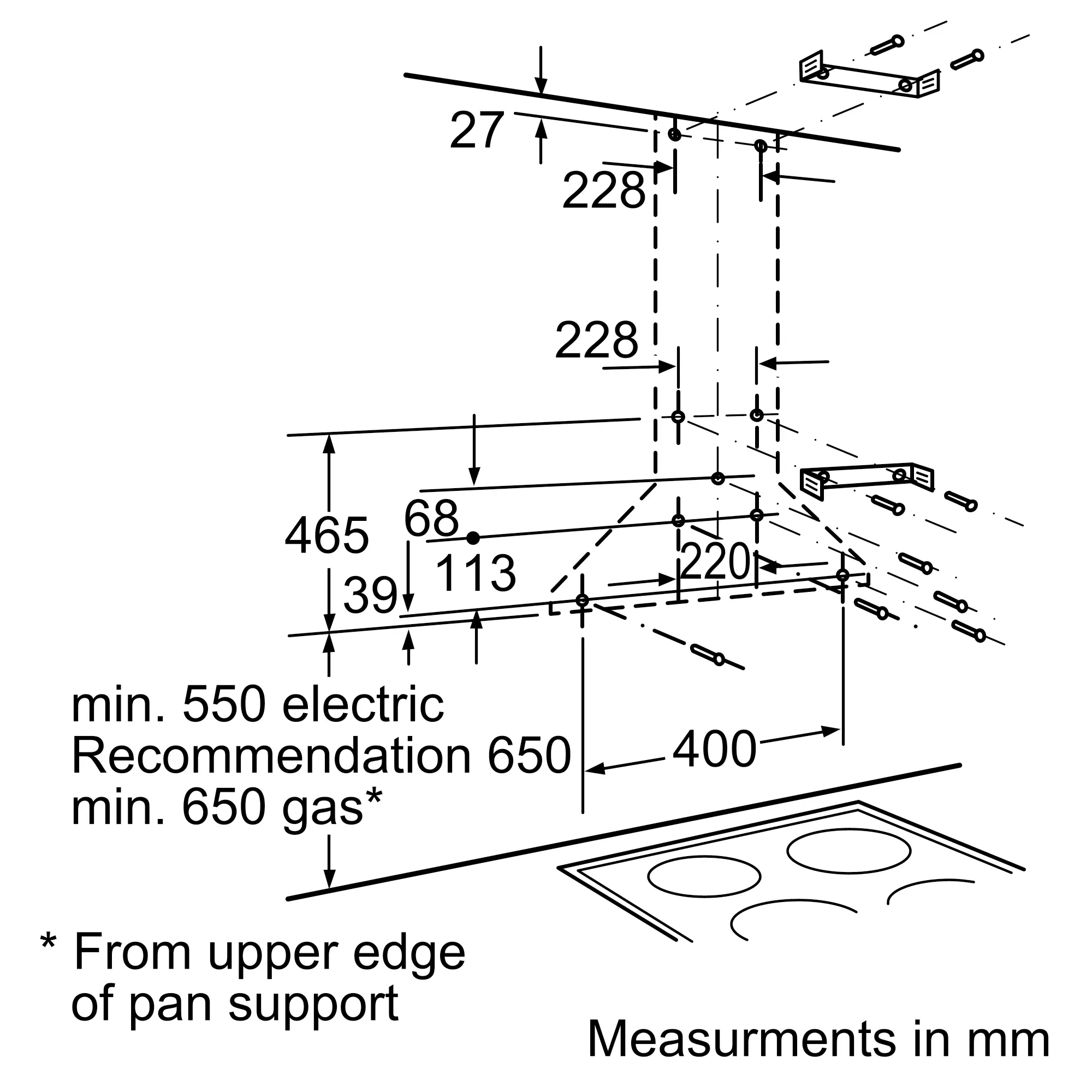 27

228

228

465

68

113

39

220

400

min. 550 electric
Recommendation 650
min. 650 gas*

* From upper edge of pan support

Measurments in mm