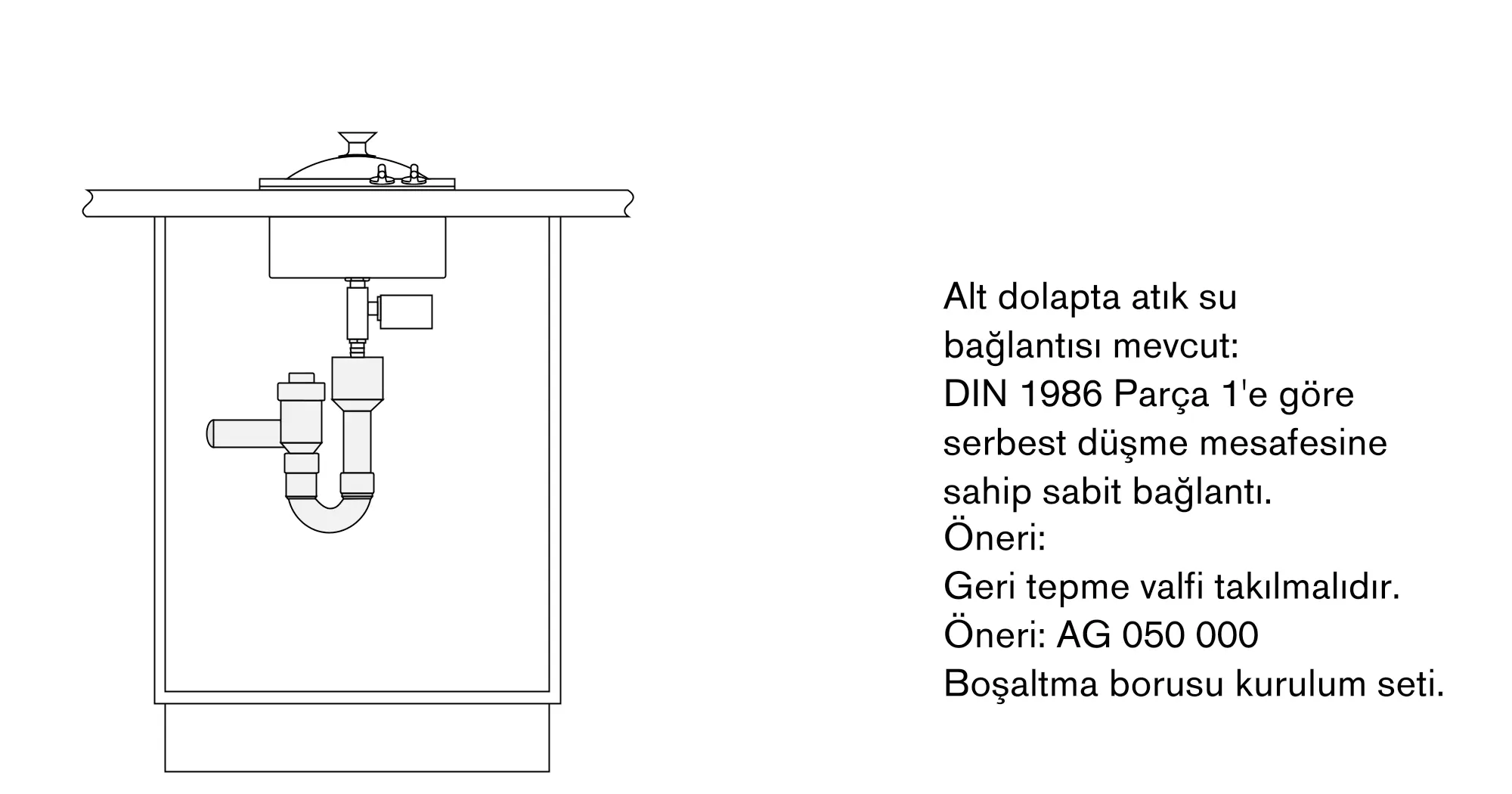 Alt dolapta atık su bağlantısı mevcut:
DIN 1986 Parça 1'e göre serbest düşme mesafesine sahip sabit bağlantı.
Öneri:
Geri tepme valfi takılmalıdır.
Öneri: AG 050 000
Boşaltma borusu kurulum seti.