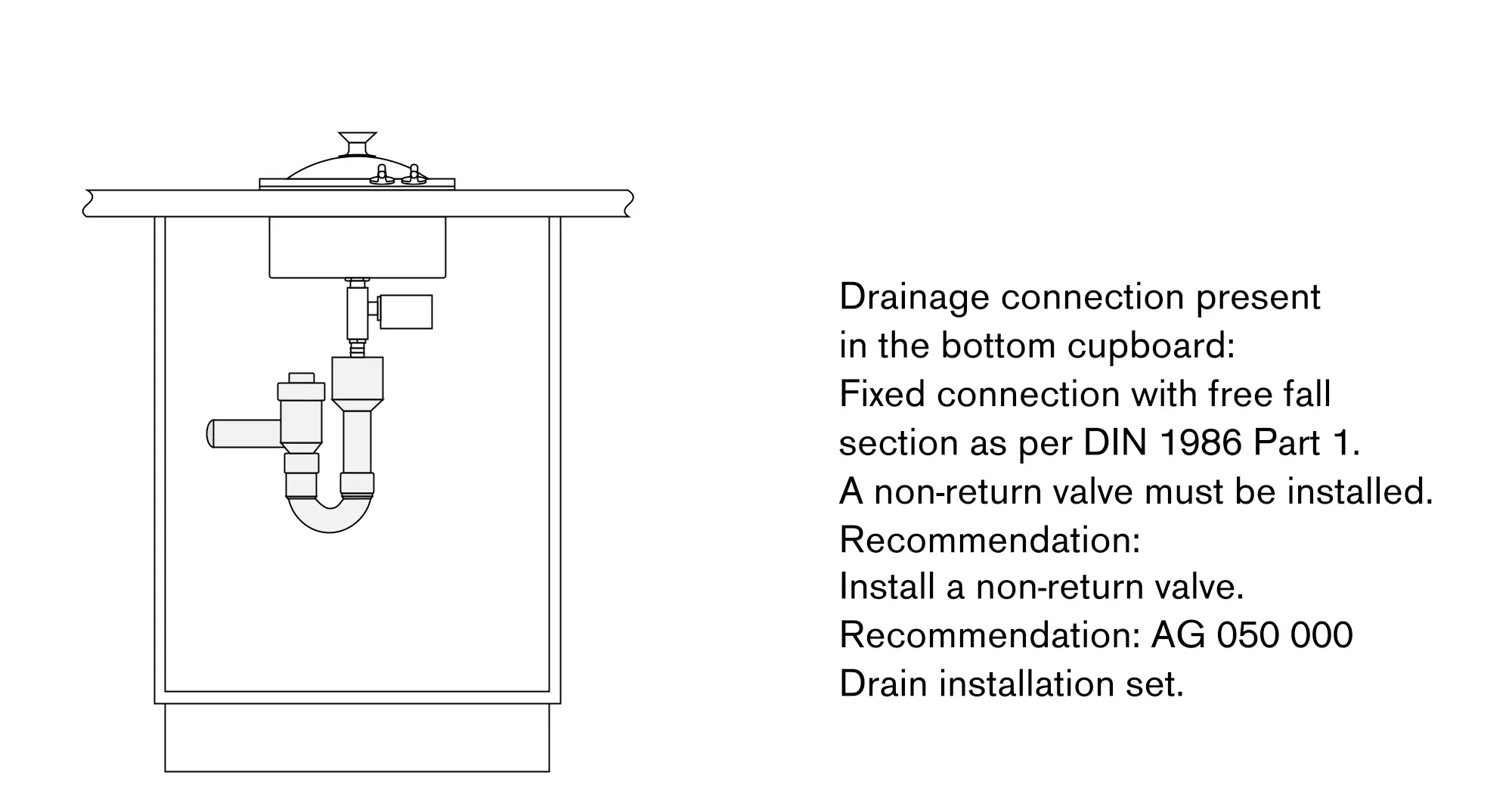 Drainage connection present in the bottom cupboard:
Fixed connection with free fall section as per DIN 1986 Part 1.
A non-return valve must be installed.
Recommendation:
Install a non-return valve.
Recommendation: AG 050 000
Drain installation set.