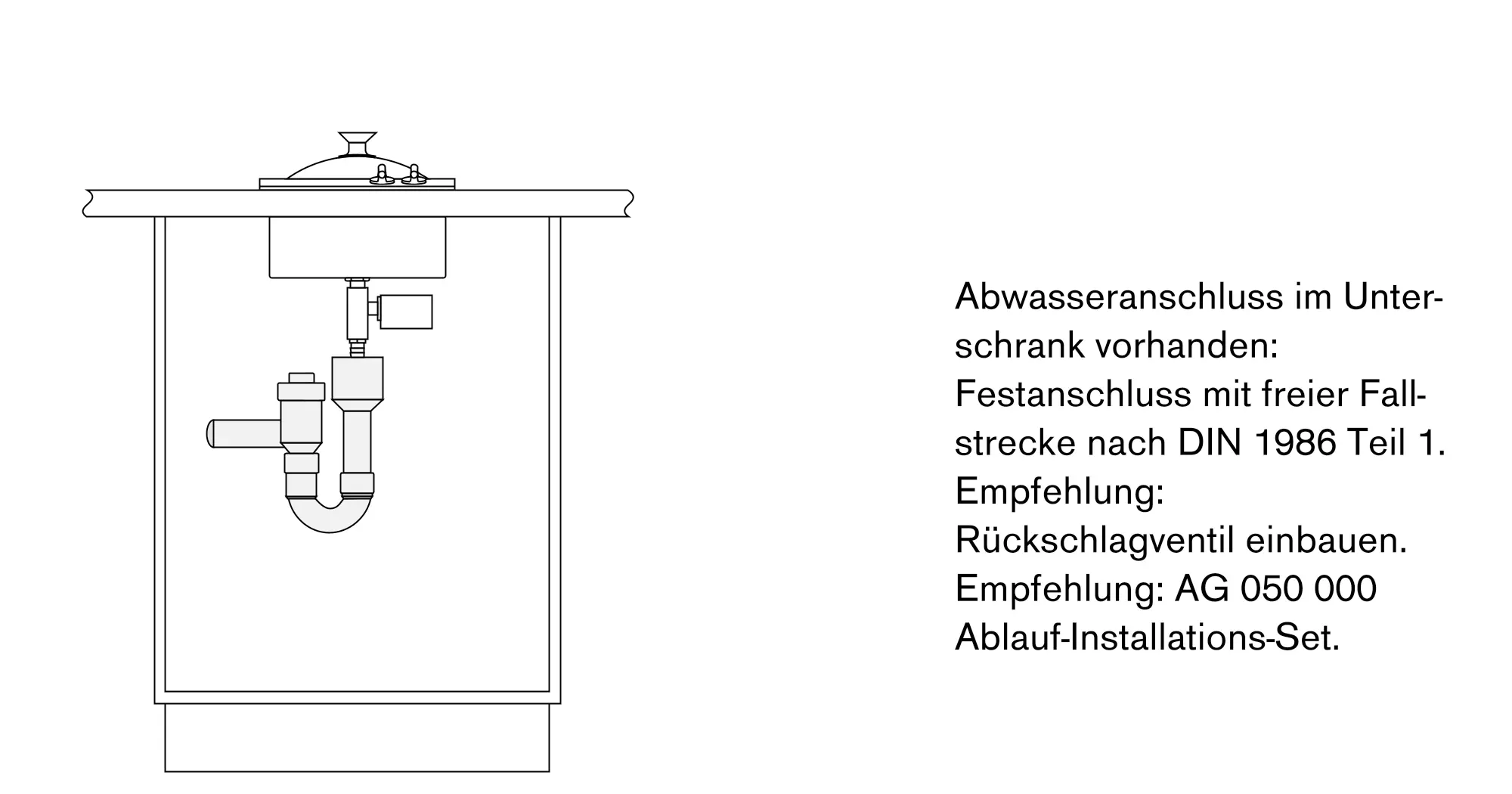 Abwasseranschluss im Unterschrank vorhanden:
Festanschluss mit freier Fallstrecke nach DIN 1986 Teil 1.
Empfehlung:
Rückschlagventil einbauen.
Empfehlung: AG 050 000
Ablauf-Installations-Set.