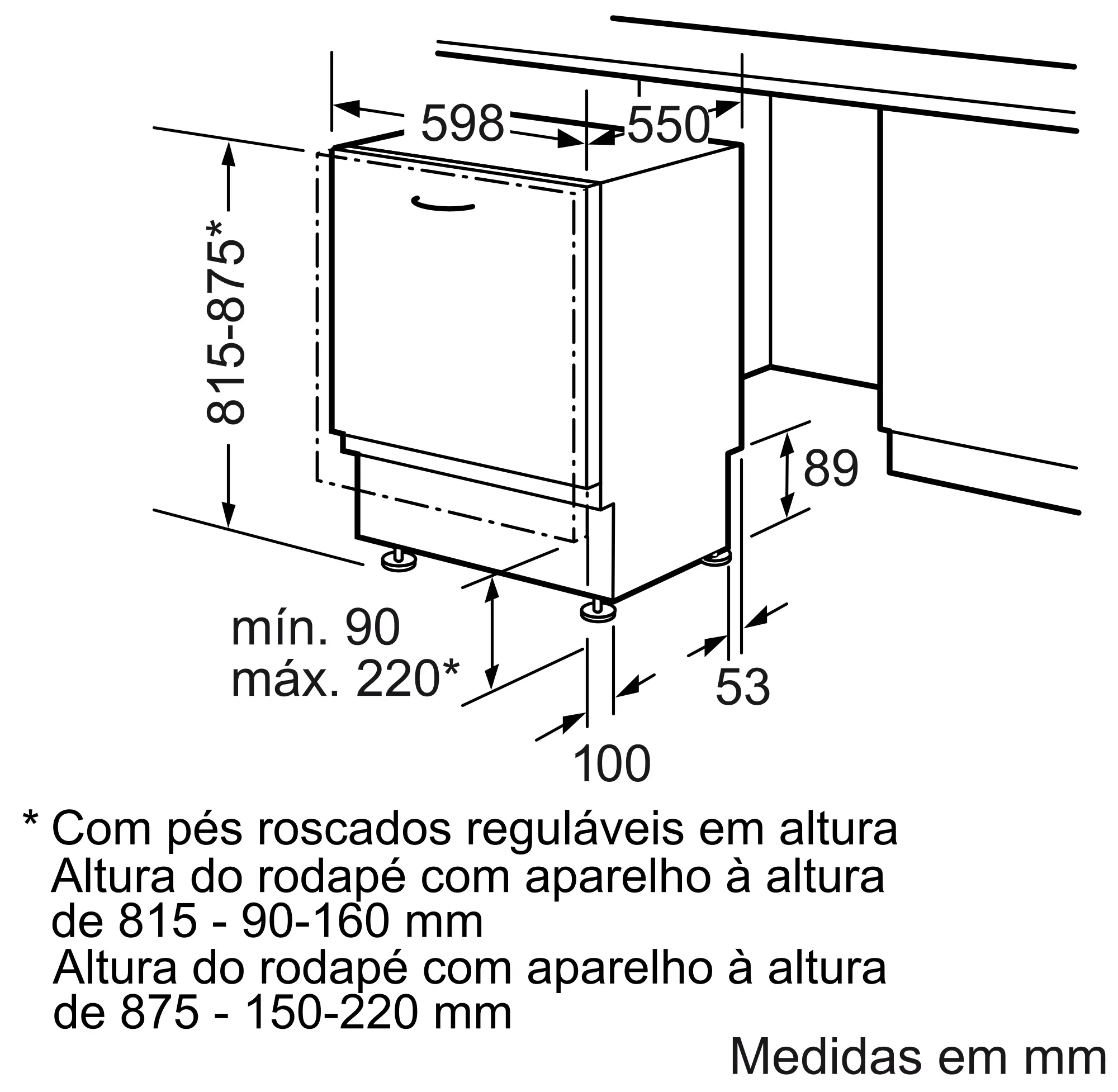 598
550
815-875*
89
mín. 90
máx. 220*
53
100

* Com pés roscados reguláveis em altura
Altura do rodapé com aparelho à altura de 815 - 90-160 mm
Altura do rodapé com aparelho à altura de 875 - 150-220 mm

Medidas em mm