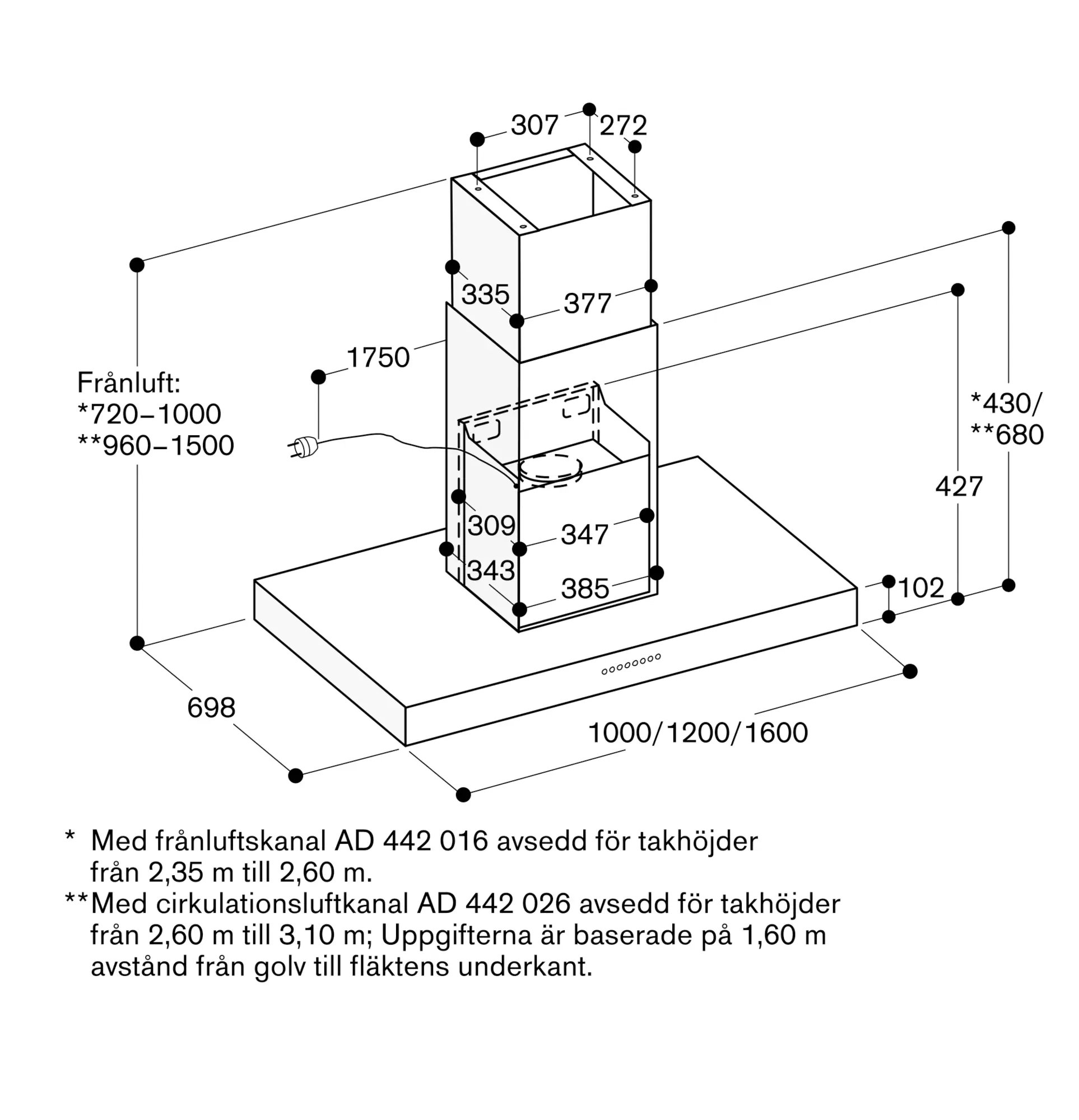 307
272
335
377
1750
Frånluft:
*720–1000
**960–1500
*430/
**680
427
309
347
343
385
102
698
1000/1200/1600

* Med frånluftskanal AD 442 016 avsedd för takhöjder från 2,35 m till 2,60 m.
**Med cirkulationsluftkanal AD 442 026 avsedd för takhöjder från 2,60 m till 3,10 m; Uppgifterna är baserade på 1,60 m avstånd från golv till fläktens underkant.