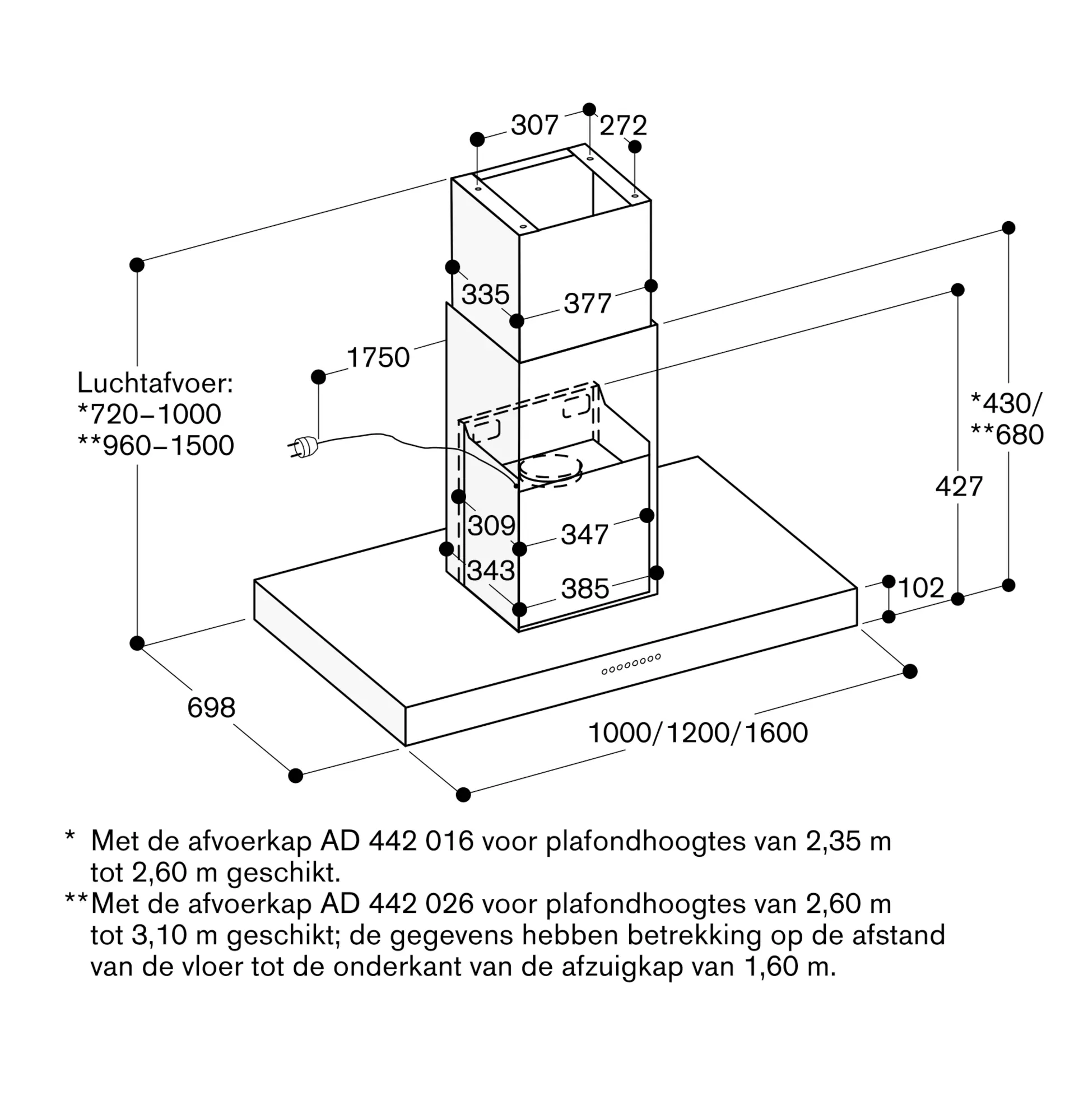 307
272
335
377
1750
Luchtafvoer:
*720–1000
**960–1500
*430/
**680
427
309
347
343
385
102
698
1000/1200/1600

* Met de afvoerkap AD 442 016 voor plafondhoogtes van 2,35 m tot 2,60 m geschikt.
**Met de afvoerkap AD 442 026 voor plafondhoogtes van 2,60 m tot 3,10 m geschikt; de gegevens hebben betrekking op de afstand van de vloer tot de onderkant van de afzuigkap van 1,60 m.