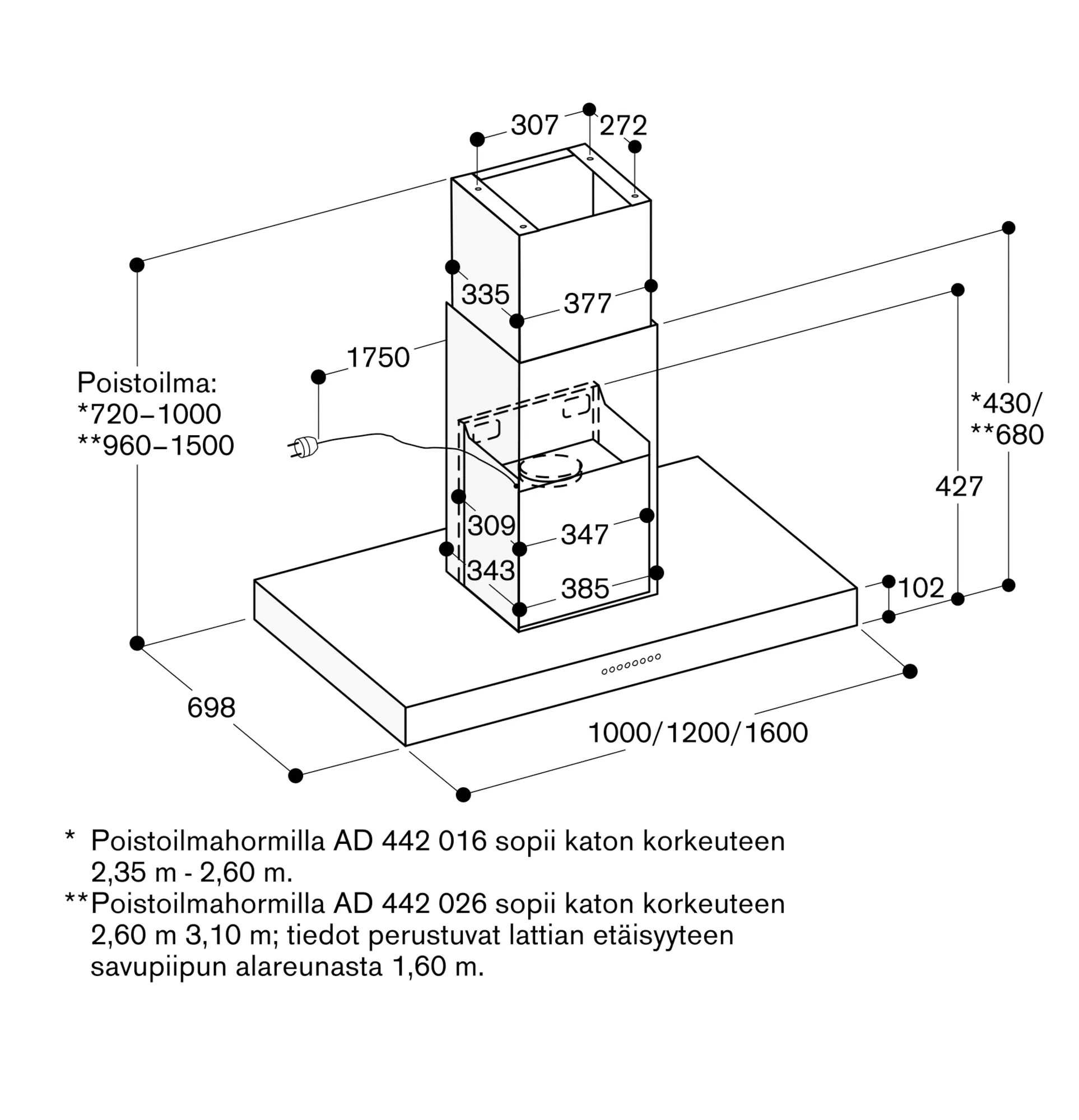 307
272
335
377
1750
Poistoilma:
*720–1000
**960–1500
*430/
**680
427
309
347
343
385
102
698
1000/1200/1600

* Poistoilmahormilla AD 442 016 sopii katon korkeuteen 2,35 m - 2,60 m.
**Poistoilmahormilla AD 442 026 sopii katon korkeuteen 2,60 m 3,10 m; tiedot perustuvat lattian etäisyyteen savupiipun alareunasta 1,60 m.