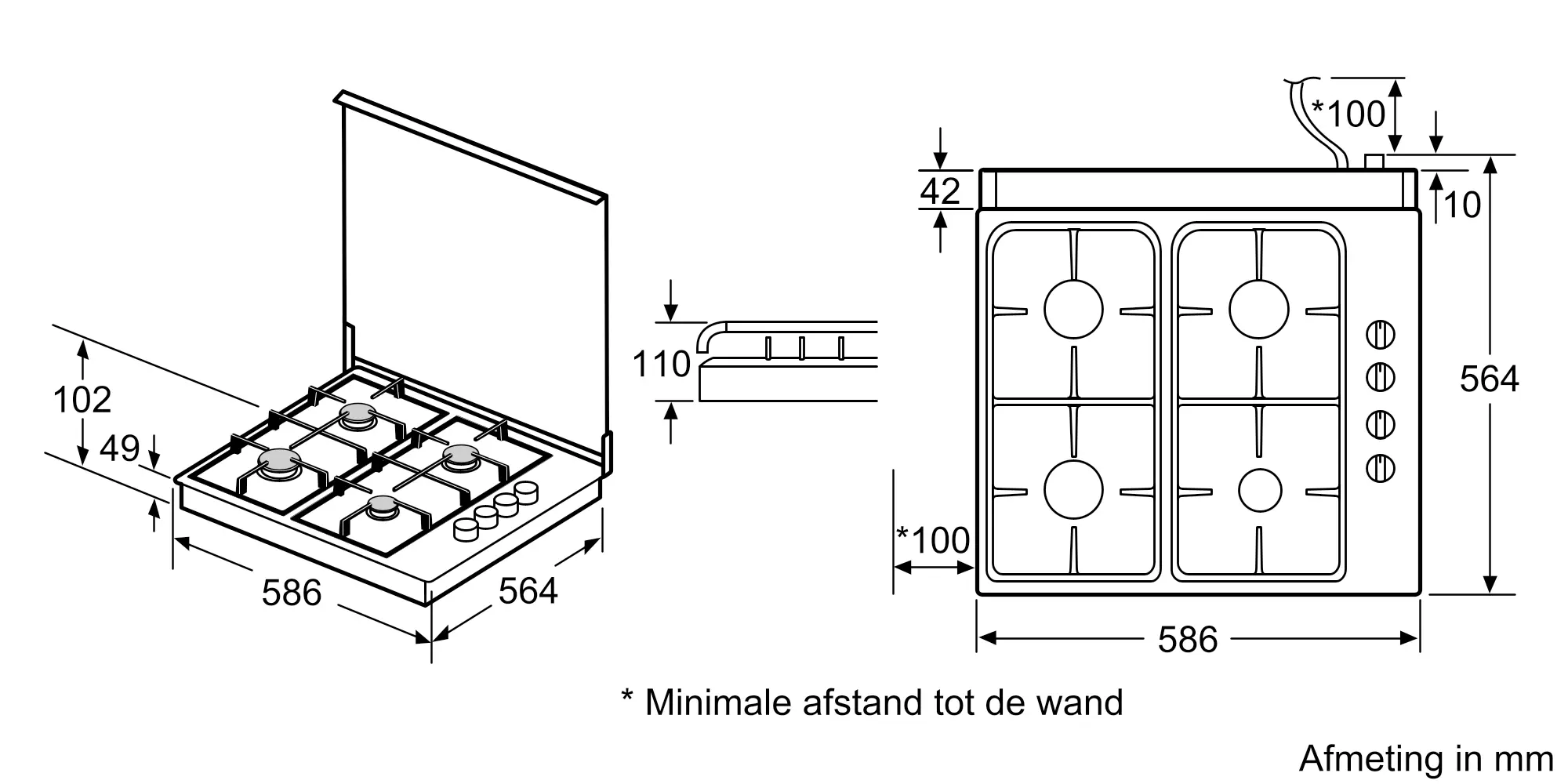 102
49
586
564
110
42
*100
10
564
*100
586

* Minimale afstand tot de wand

Afmeting in mm