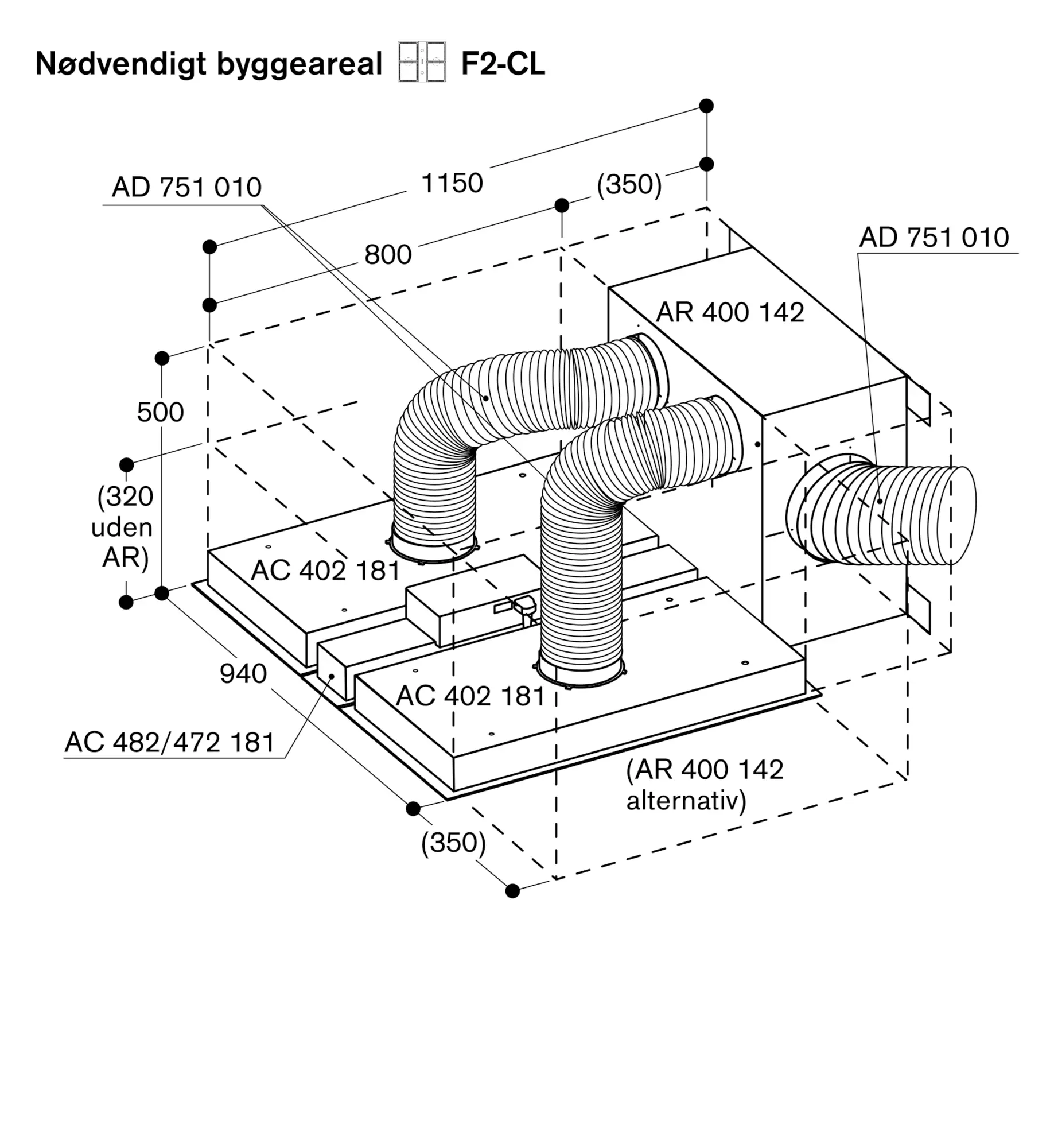 Nødvendigt byggeareal F2-CL

AD 751 010

1150

(350)

800

AD 751 010

AR 400 142

500

(320 uden AR)

AC 402 181

940

AC 402 181

AC 482/472 181

(AR 400 142 alternativ)

(350)