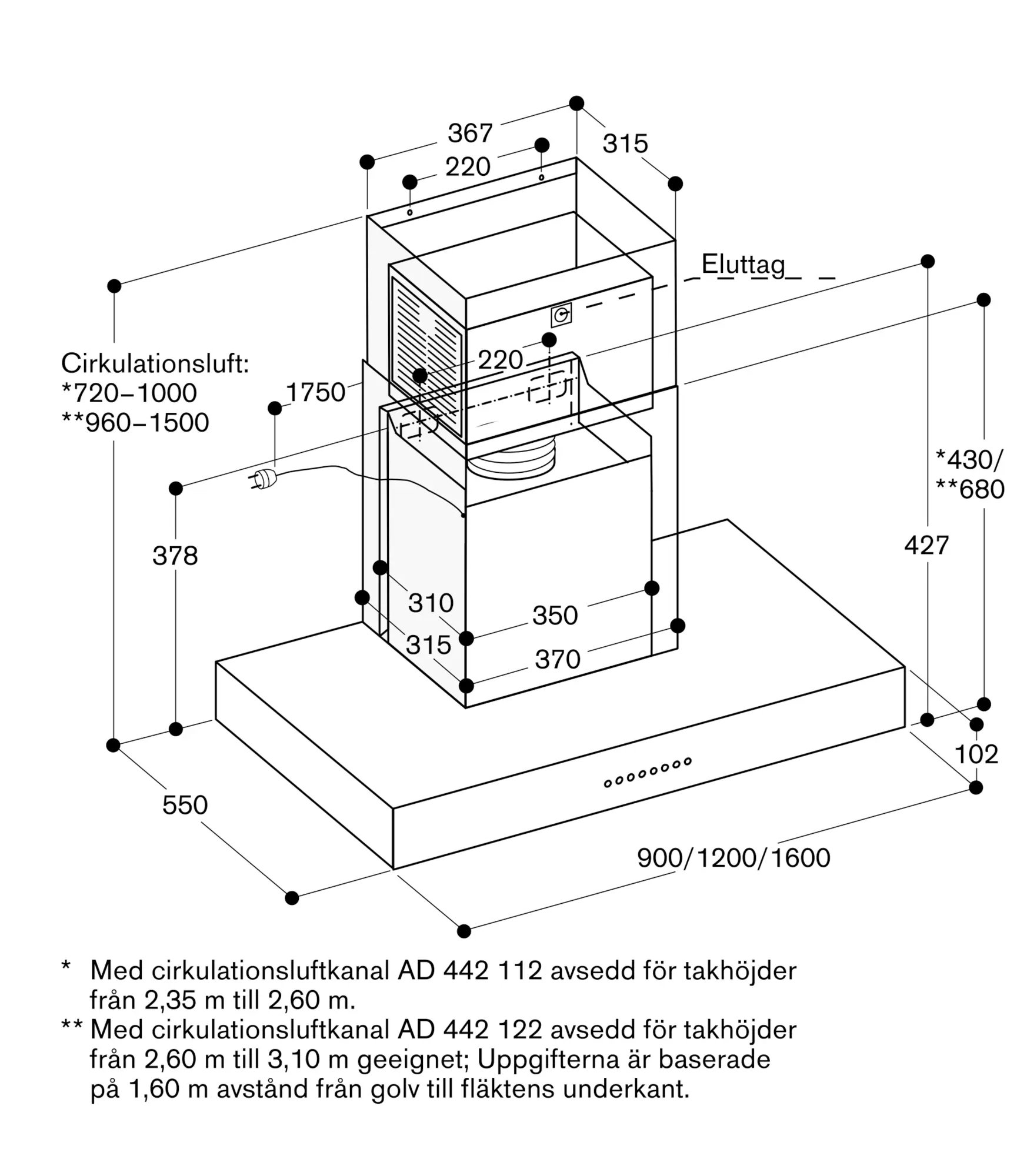 367
315
220
Eluttag
Cirkulationsluft:
*720–1000
**960–1500
1750
220
*430/
**680
378
427
310
350
315
370
102
550
900/1200/1600

* Med cirkulationsluftkanal AD 442 112 avsedd för takhöjder från 2,35 m till 2,60 m.
** Med cirkulationsluftkanal AD 442 122 avsedd för takhöjder från 2,60 m till 3,10 m geeignet; Uppgifterna är baserade på 1,60 m avstånd från golv till fläktens underkant.