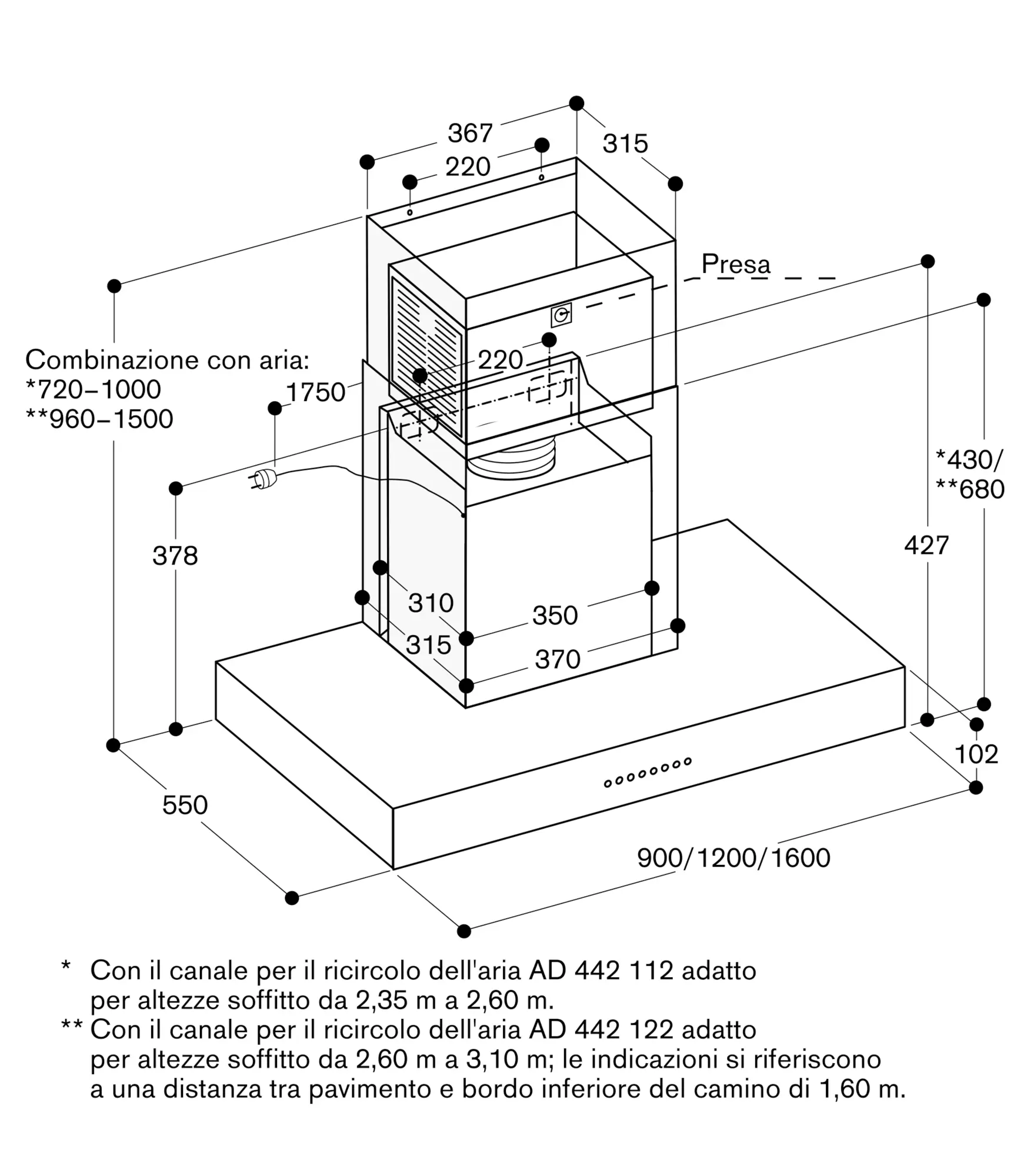 367
315
220
Presa
Combinazione con aria:
*720–1000
**960–1500
220
1750
*430/
**680
378
427
310
350
315
370
102
550
900/1200/1600

* Con il canale per il ricircolo dell'aria AD 442 112 adatto per altezze soffitto da 2,35 m a 2,60 m.
** Con il canale per il ricircolo dell'aria AD 442 122 adatto per altezze soffitto da 2,60 m a 3,10 m; le indicazioni si riferiscono a una distanza tra pavimento e bordo inferiore del camino di 1,60 m.