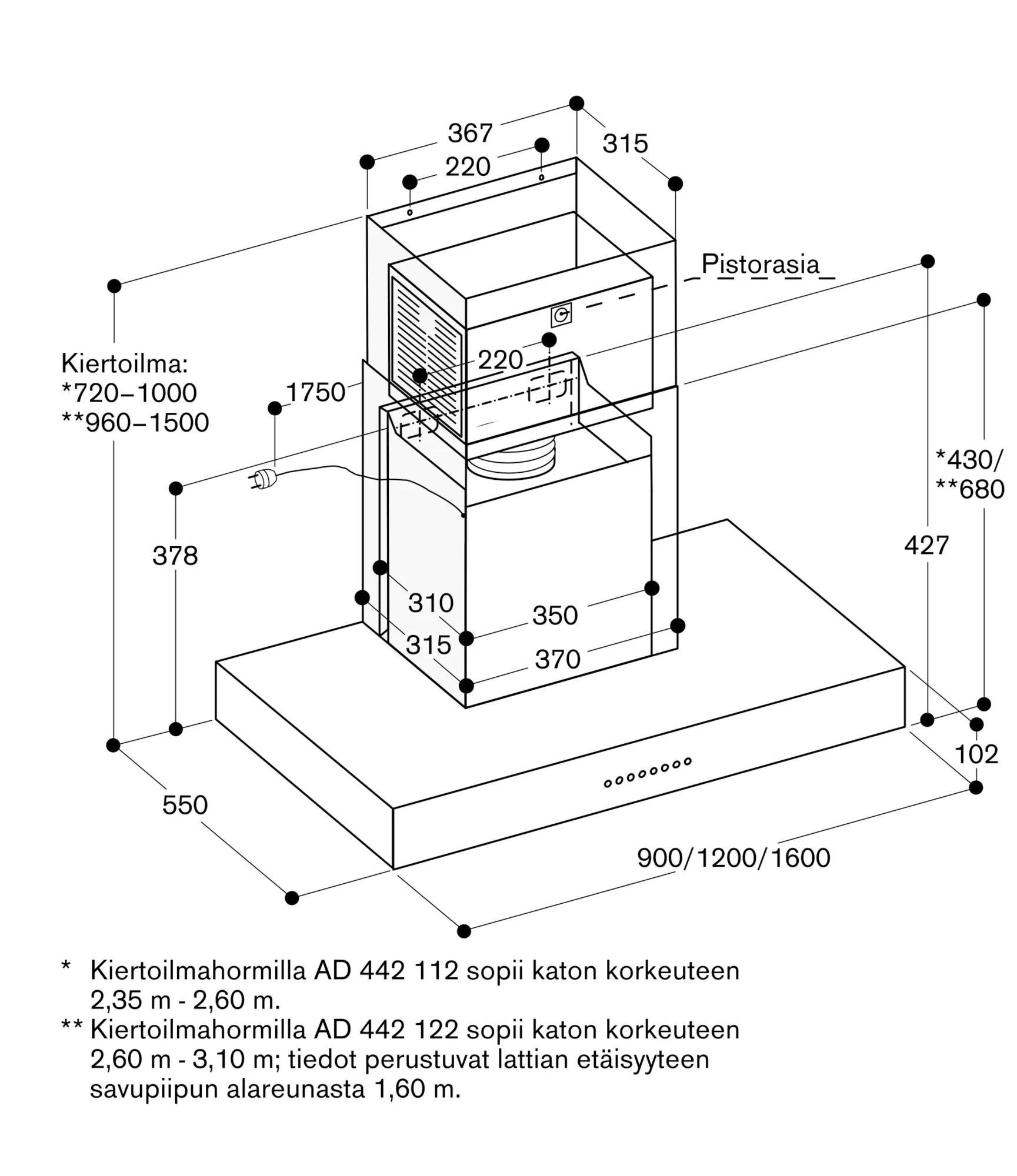 367
315
220
Pistorasia
Kiertoilma:
*720–1000
**960–1500
220
1750
*430/
**680
378
427
310
350
315
370
102
550
900/1200/1600

* Kiertoilmahormilla AD 442 112 sopii katon korkeuteen 2,35 m - 2,60 m.
** Kiertoilmahormilla AD 442 122 sopii katon korkeuteen 2,60 m - 3,10 m; tiedot perustuvat lattian etäisyyteen savupiipun alareunasta 1,60 m.