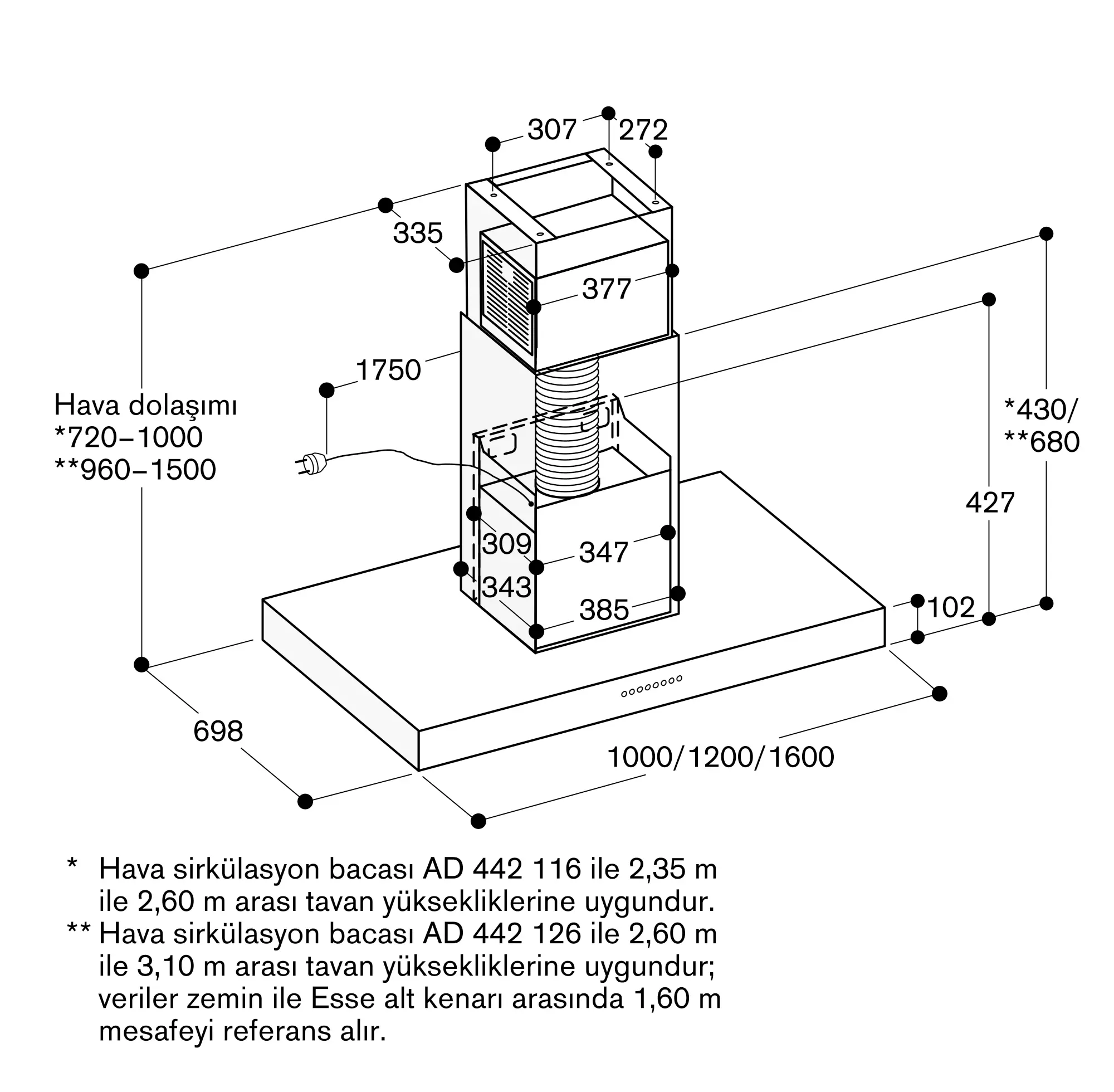 307
272
335
377
1750
Hava dolaşımı
*720–1000
**960–1500
*430/
**680
427
309
347
343
385
102
698
1000/1200/1600

* Hava sirkülasyon bacası AD 442 116 ile 2,35 m ile 2,60 m arası tavan yüksekliklerine uygundur.
** Hava sirkülasyon bacası AD 442 126 ile 2,60 m ile 3,10 m arası tavan yüksekliklerine uygundur; veriler zemin ile Esse alt kenarı arasında 1,60 m mesafeyi referans alır.