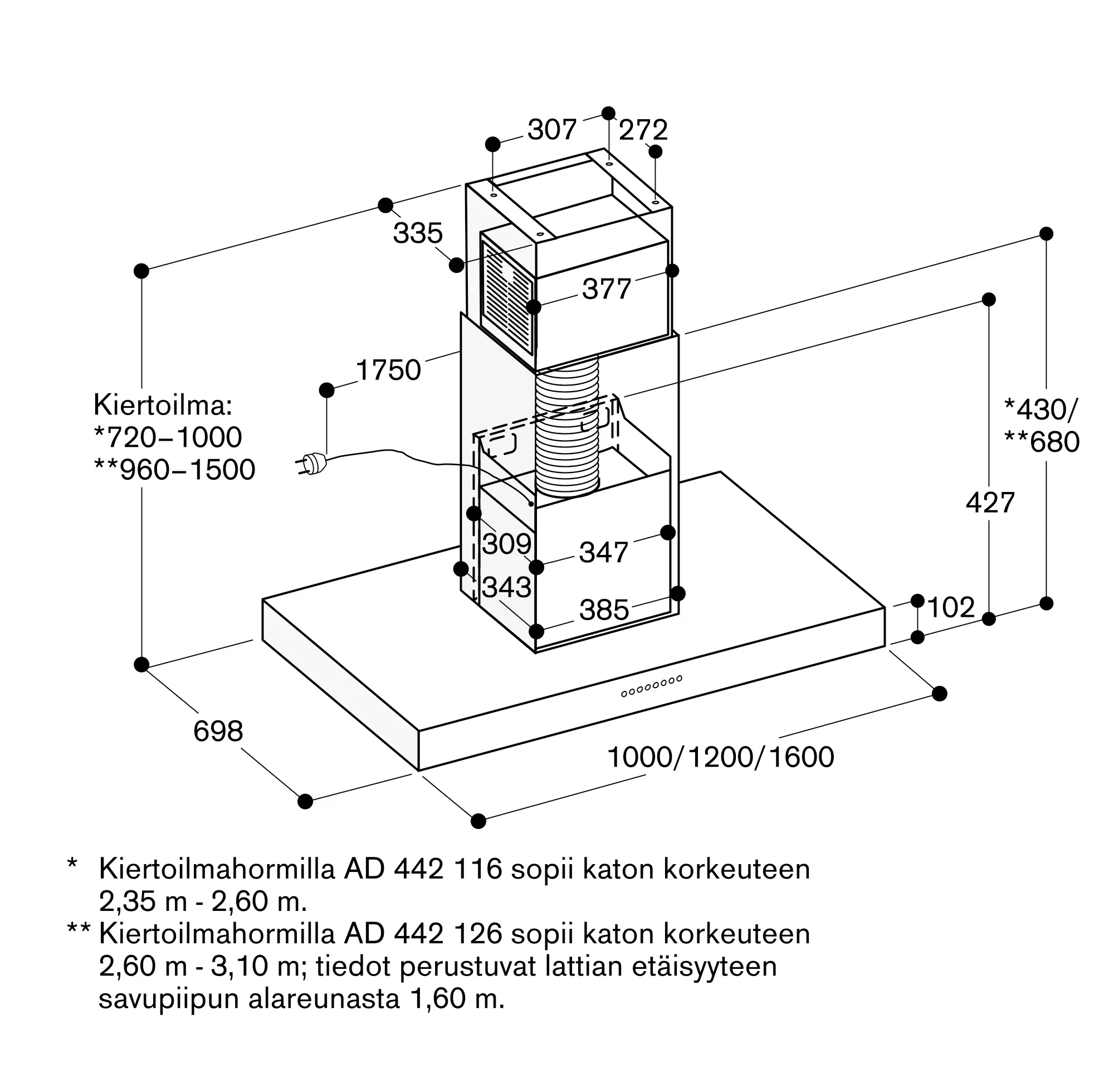 307
272
335
377
1750
Kiertoilma:
*720–1000
**960–1500
*430/
**680
427
309
347
343
385
102
698
1000/1200/1600

* Kiertoilmahormilla AD 442 116 sopii katon korkeuteen 2,35 m - 2,60 m.
** Kiertoilmahormilla AD 442 126 sopii katon korkeuteen 2,60 m - 3,10 m; tiedot perustuvat lattian etäisyyteen savupiipun alareunasta 1,60 m.