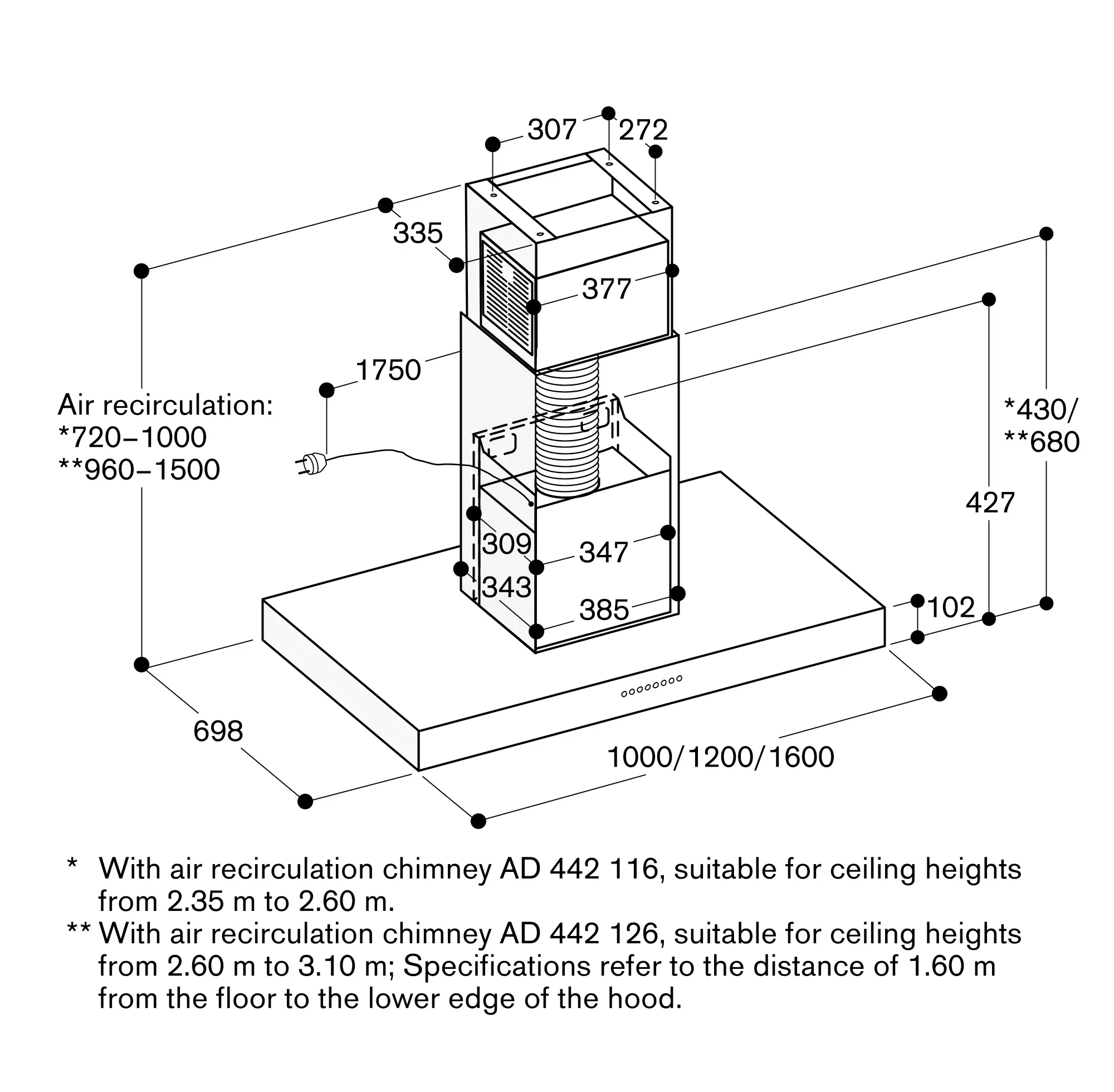 307 272

335

377

1750

Air recirculation:
*720–1000
**960–1500

*430/
**680

427

309

347

343

385

102

698

1000/1200/1600

* With air recirculation chimney AD 442 116, suitable for ceiling heights from 2.35 m to 2.60 m.
** With air recirculation chimney AD 442 126, suitable for ceiling heights from 2.60 m to 3.10 m; Specifications refer to the distance of 1.60 m from the floor to the lower edge of the hood.