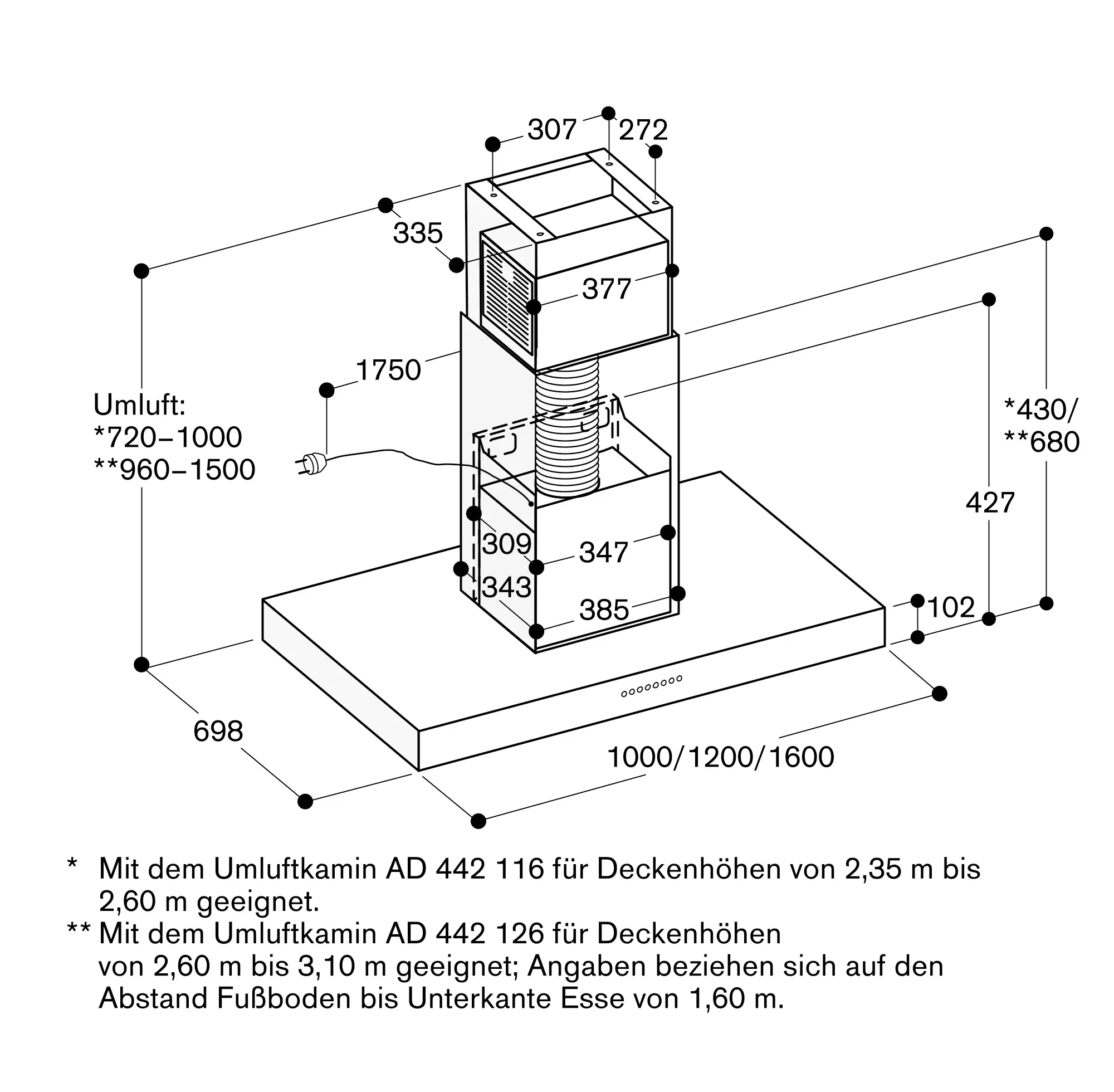 307
272
335
377
1750
Umluft:
*720–1000
**960–1500
*430/
**680
427
309
347
343
385
102
698
1000/1200/1600

* Mit dem Umluftkamin AD 442 116 für Deckenhöhen von 2,35 m bis 2,60 m geeignet.
** Mit dem Umluftkamin AD 442 126 für Deckenhöhen von 2,60 m bis 3,10 m geeignet; Angaben beziehen sich auf den Abstand Fußboden bis Unterkante Esse von 1,60 m.