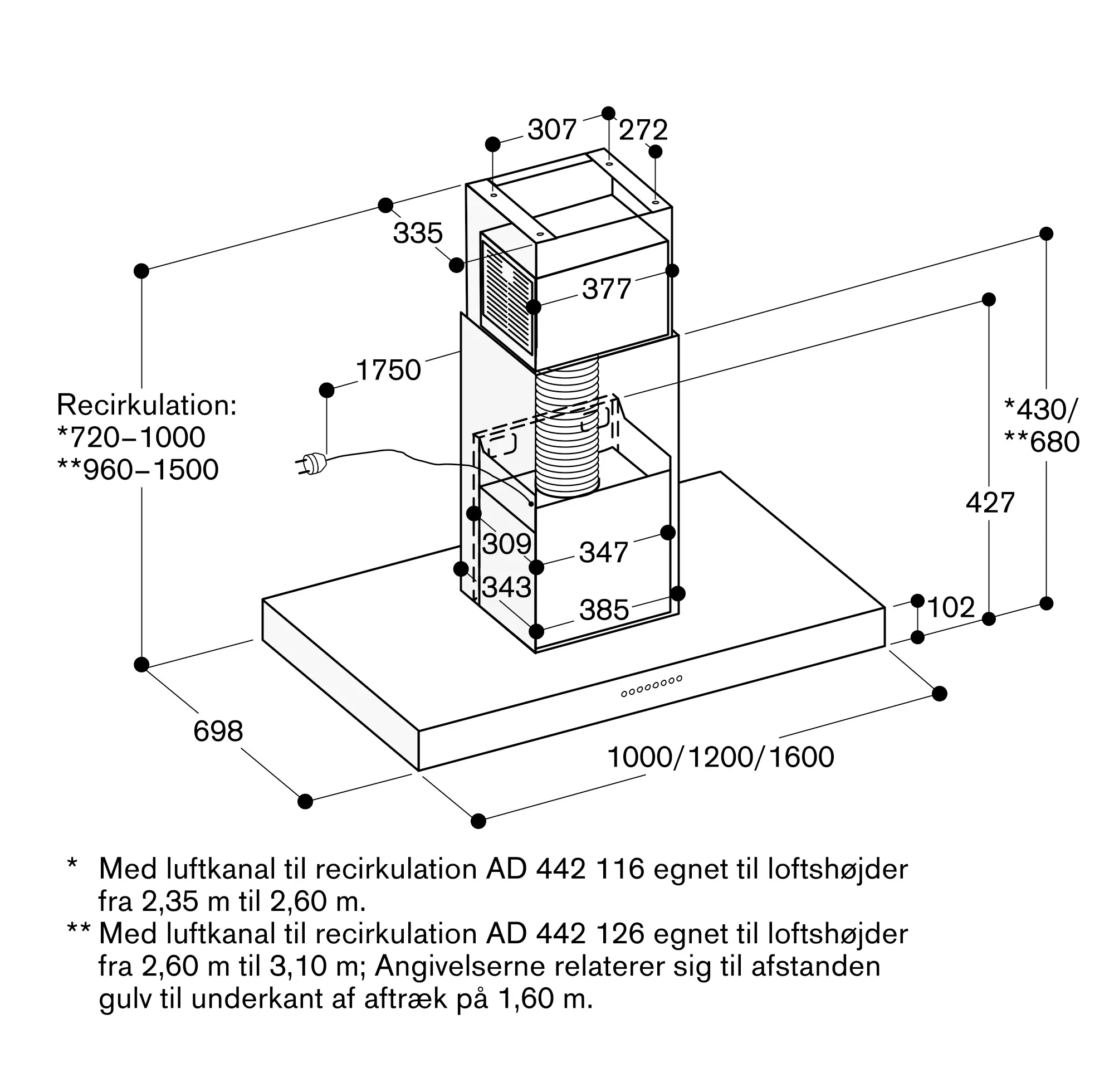 307
272
335
377
1750
Recirkulation:
*720–1000
**960–1500
*430/
**680
427
309
347
343
385
102
698
1000/1200/1600

* Med luftkanal til recirkulation AD 442 116 egnet til loftshøjder fra 2,35 m til 2,60 m.
** Med luftkanal til recirkulation AD 442 126 egnet til loftshøjder fra 2,60 m til 3,10 m; Angivelserne relaterer sig til afstanden gulv til underkant af aftræk på 1,60 m.