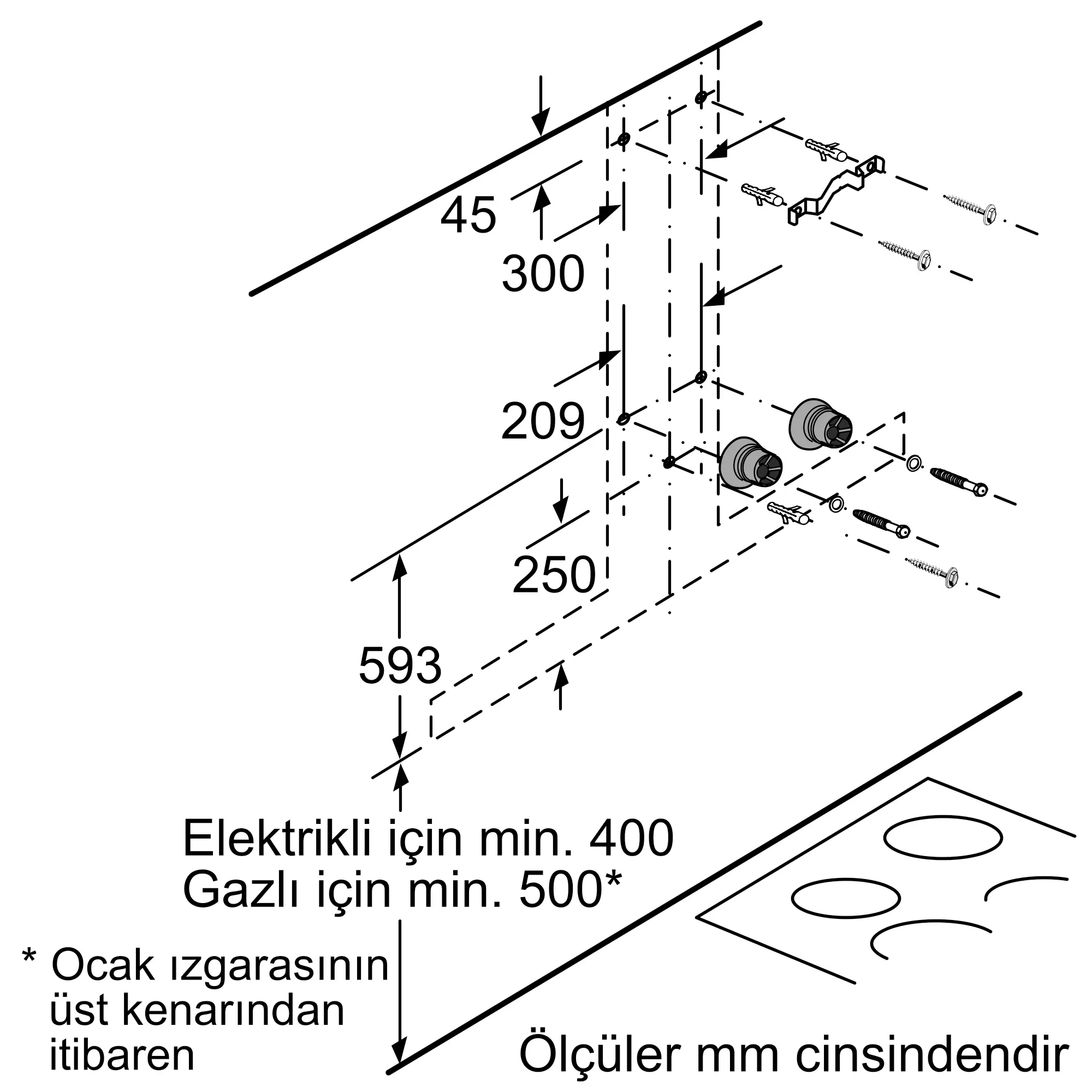 45

300

209

250

593

Elektrikli için min. 400
Gazlı için min. 500*

* Ocak ızgarasının üst kenarından itibaren

Ölçüler mm cinsindendir