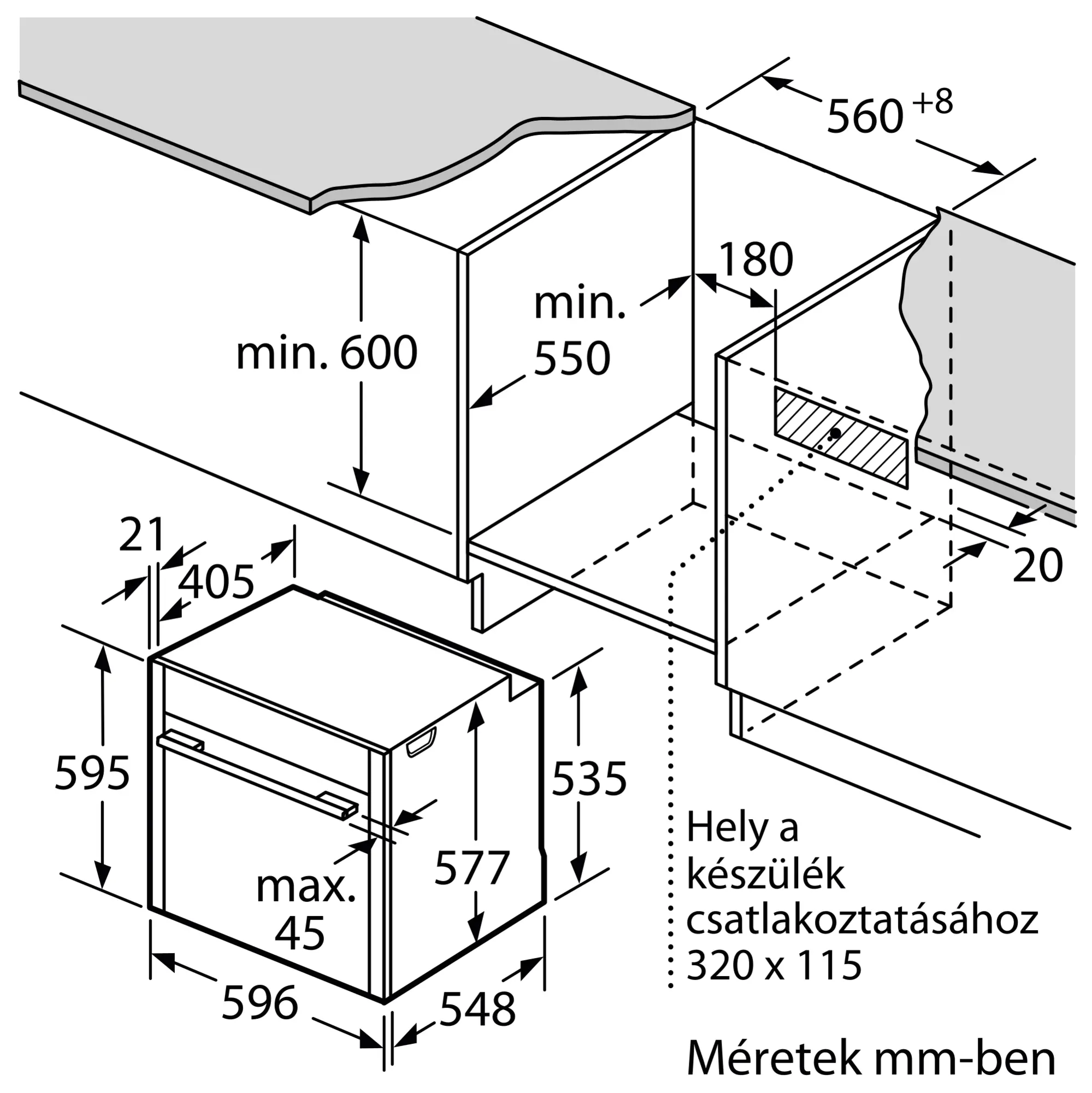 $560^{+8}$

180

min. 600

min. 550

20

21

405

595

535

577

max. 45

596

548

Hely a készülék csatlakoztatásához 320 x 115

Méretek mm-ben