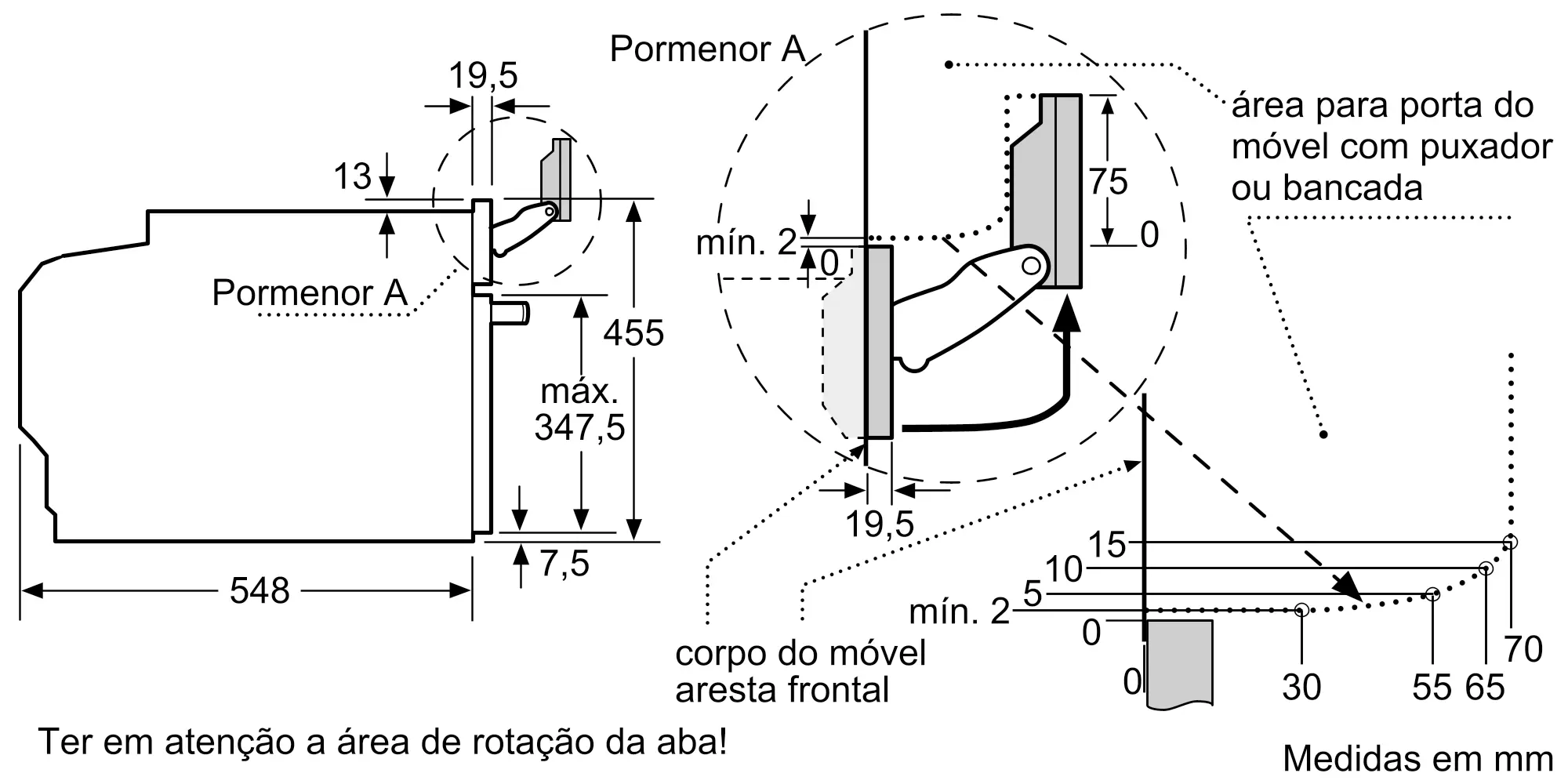 19,5

13

Pormenor A

455

máx. 347,5

7,5

548

Pormenor A

área para porta do móvel com puxador ou bancada

75

0

mín. 2

0

19,5

corpo do móvel aresta frontal

15

10

5

mín. 2

0

0

30

55

65

70

Ter em atenção a área de rotação da aba!

Medidas em mm