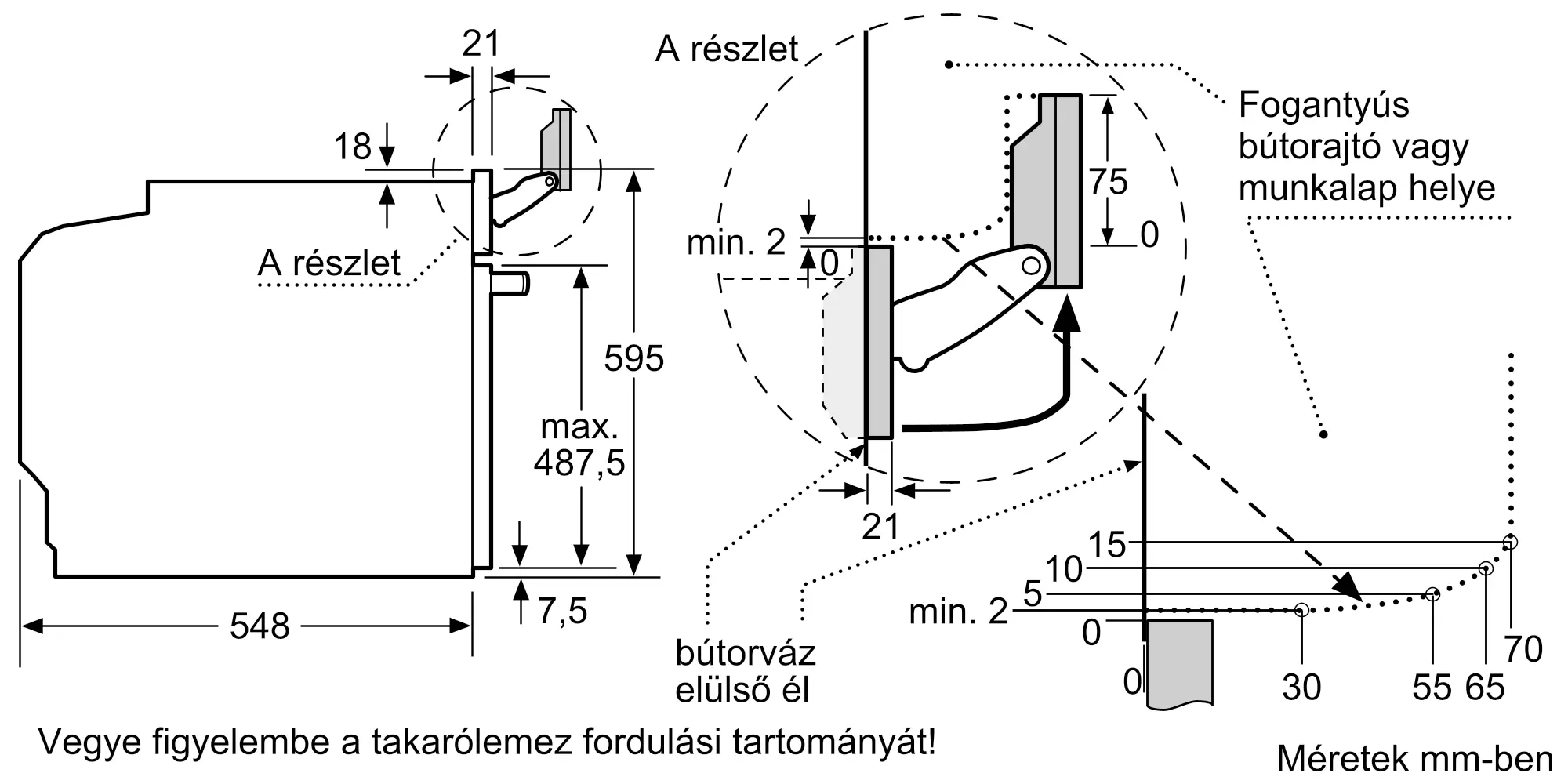 21

18

A részlet

595

max.
487,5

7,5

548

A részlet

Fogantyús bútorajtó vagy munkalap helye

75

0

min. 2

0

21

bútorváz elülső él

15
10
5
min. 2
0

0

30

55 65

70

Vegye figyelembe a takarólemez fordulási tartományát!

Méretek mm-ben