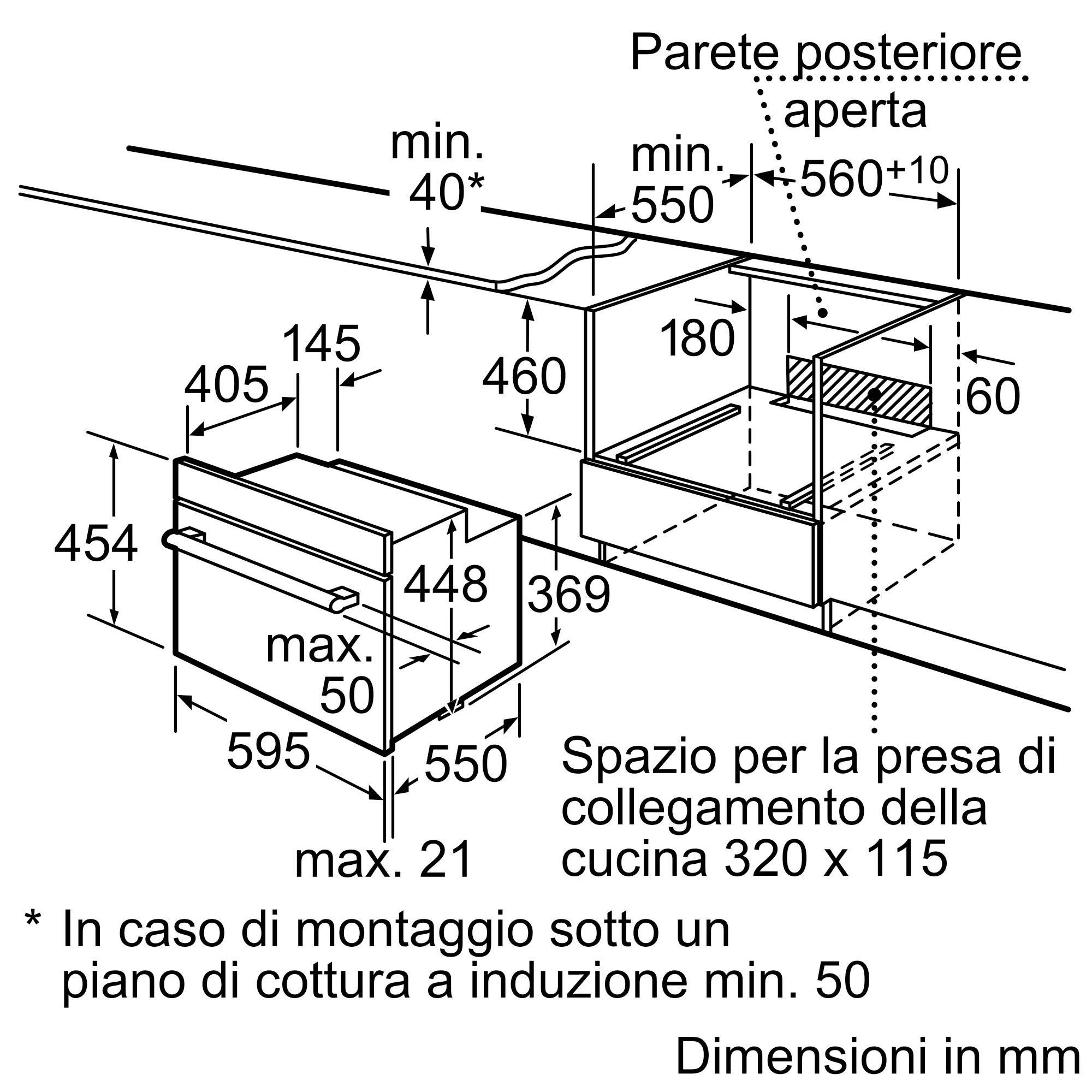 Parete posteriore aperta

min. 40*

min. 550

$560^{+10}$

180

60

460

145

405

454

448

369

max. 50

595

550

max. 21

Spazio per la presa di collegamento della cucina 320 x 115

* In caso di montaggio sotto un piano di cottura a induzione min. 50

Dimensioni in mm