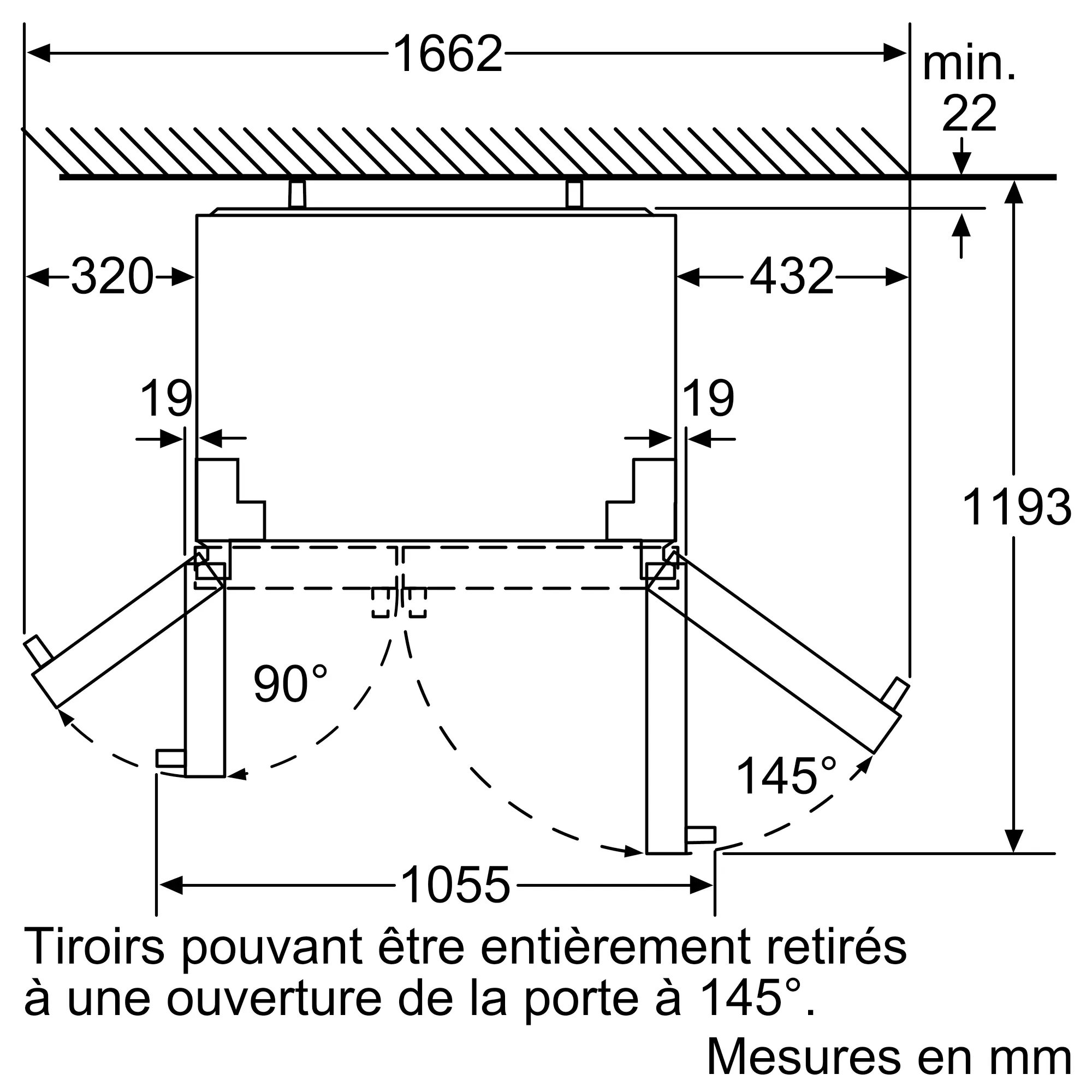 1662
min. 22
320
432
19
19
1193
90°
145°
1055
Tiroirs pouvant être entièrement retirés à une ouverture de la porte à 145°.
Mesures en mm