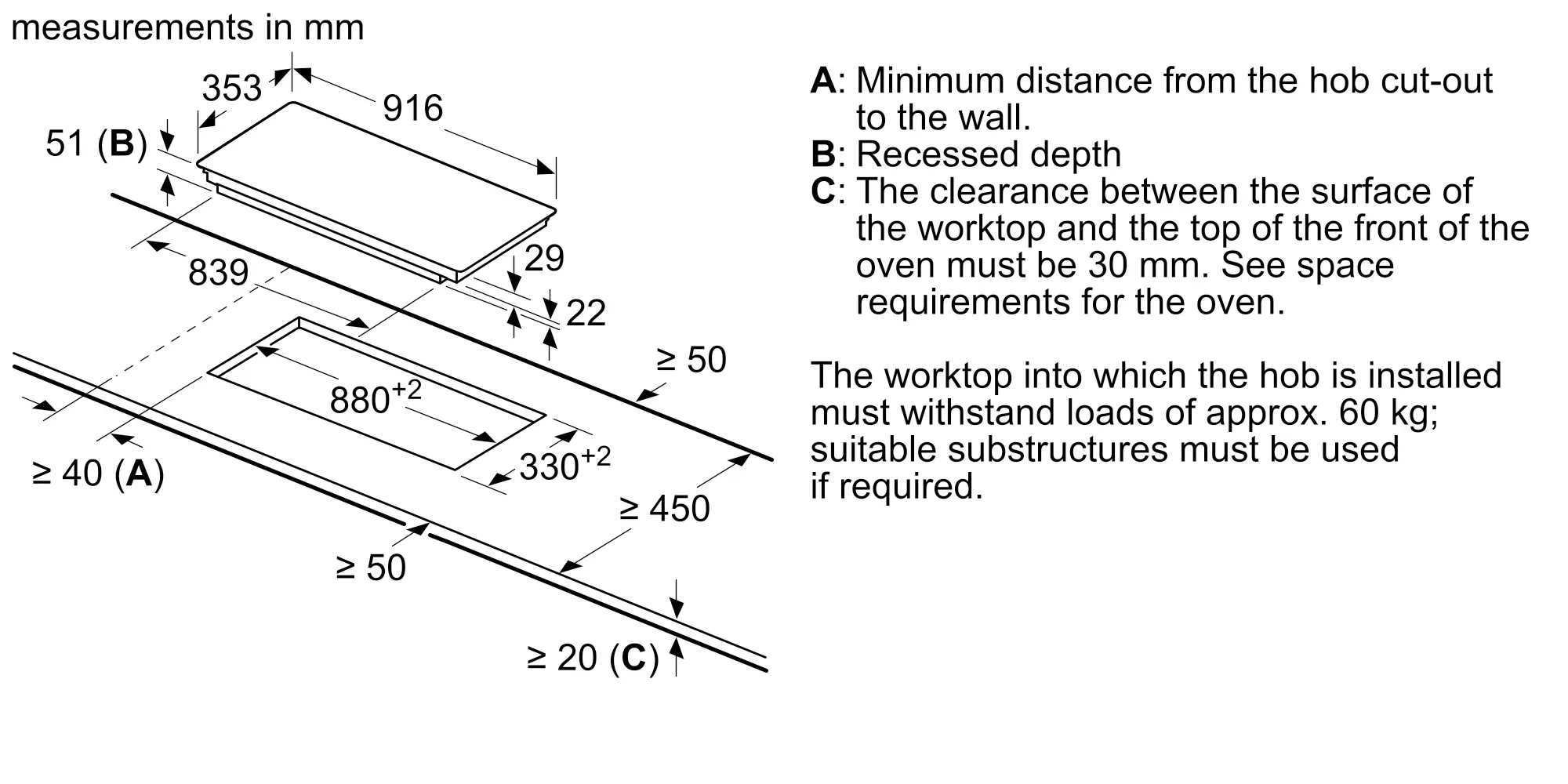 measurements in mm

353

916

51 (B)

839

29

22

≥ 50

$880^{+2}$

$330^{+2}$

≥ 40 (A)

≥ 450

≥ 50

≥ 20 (C)

A: Minimum distance from the hob cut-out to the wall.
B: Recessed depth
C: The clearance between the surface of the worktop and the top of the front of the oven must be 30 mm. See space requirements for the oven.

The worktop into which the hob is installed must withstand loads of approx. 60 kg; suitable substructures must be used if required.