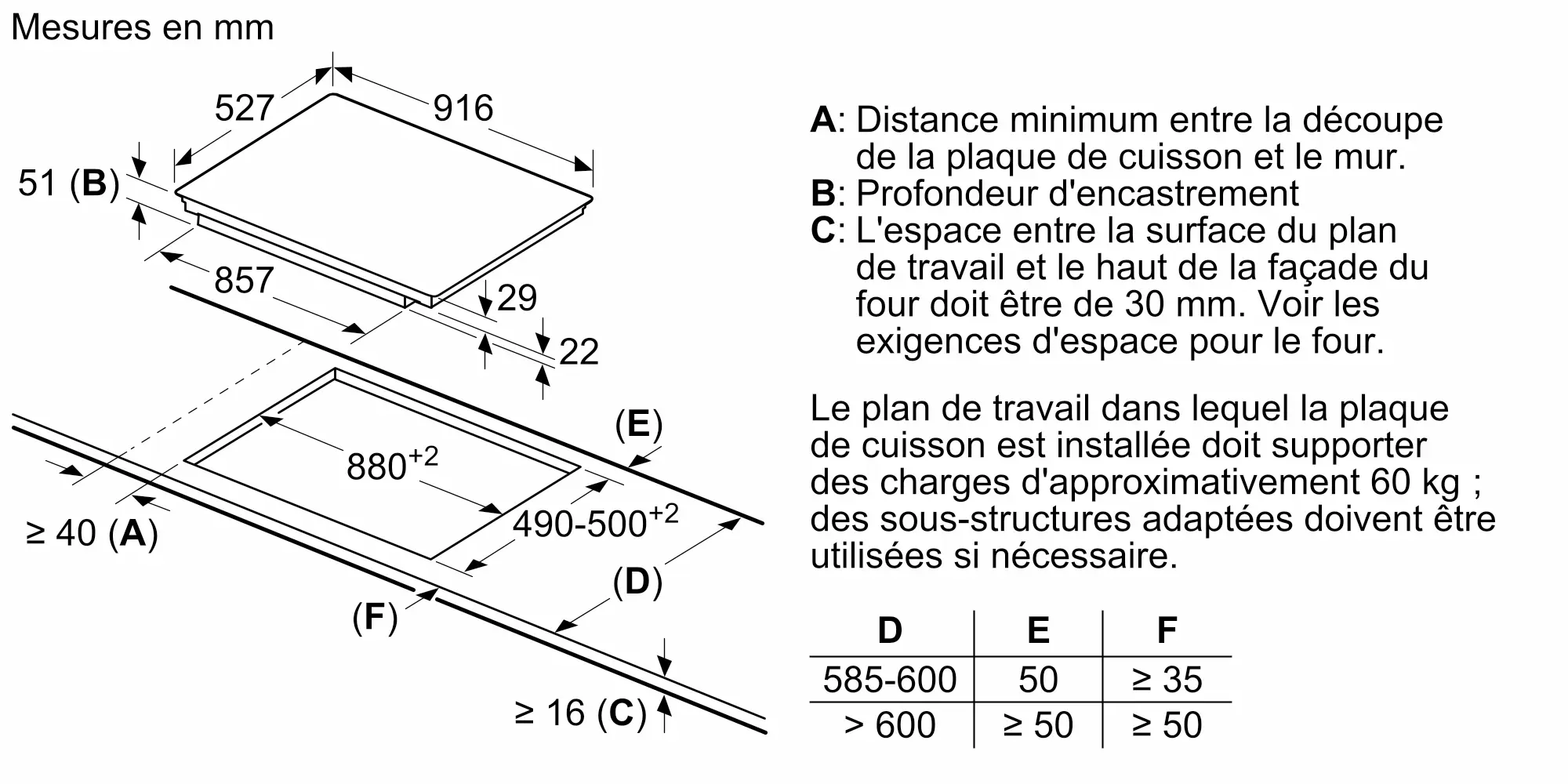 Mesures en mm

527
916
51 (B)
857
29
22
(E)
$880^{+2}$
$490\text{-}500^{+2}$
≥ 40 (A)
(D)
(F)
≥ 16 (C)

A: Distance minimum entre la découpe de la plaque de cuisson et le mur.
B: Profondeur d'encastrement
C: L'espace entre la surface du plan de travail et le haut de la façade du four doit être de 30 mm. Voir les exigences d'espace pour le four.

Le plan de travail dans lequel la plaque de cuisson est installée doit supporter des charges d'approximativement 60 kg ; des sous-structures adaptées doivent être utilisées si nécessaire.

| D | E | F |
|---|---|---|
| 585-600 | 50 | ≥ 35 |
| > 600 | ≥ 50 | ≥ 50 |