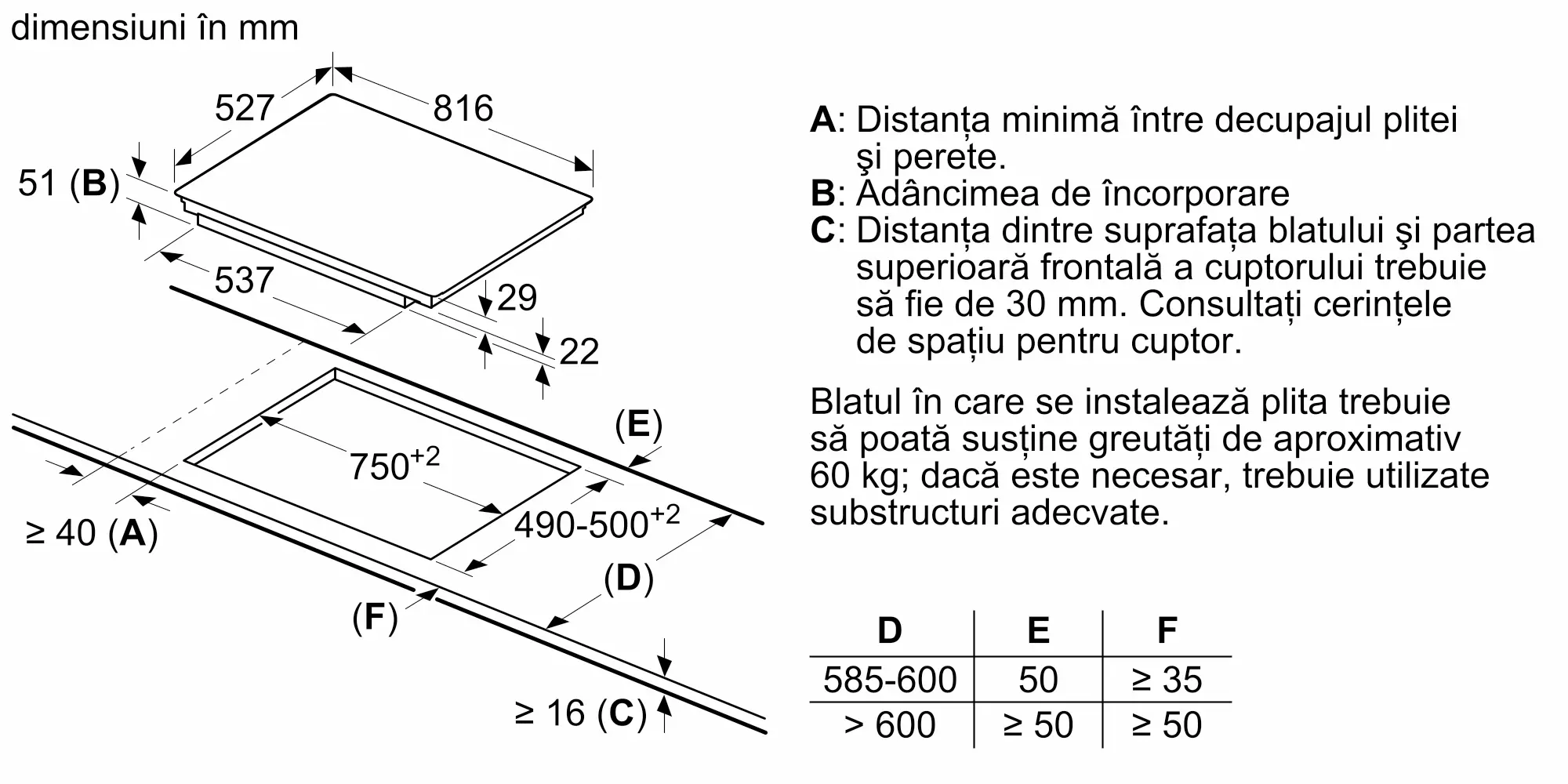 dimensiuni în mm

527
816
51 (**B**)
537
29
22
(**E**)
$750^{+2}$
$490\text{-}500^{+2}$
≥ 40 (**A**)
(**D**)
(**F**)
≥ 16 (**C**)

**A**: Distanța minimă între decupajul plitei şi perete.
**B**: Adâncimea de încorporare
**C**: Distanța dintre suprafața blatului şi partea superioară frontală a cuptorului trebuie să fie de 30 mm. Consultați cerințele de spațiu pentru cuptor.

Blatul în care se instalează plita trebuie să poată susține greutăți de aproximativ 60 kg; dacă este necesar, trebuie utilizate substructuri adecvate.

| D | E | F |
|---|---|---|
| 585-600 | 50 | ≥ 35 |
| > 600 | ≥ 50 | ≥ 50 |