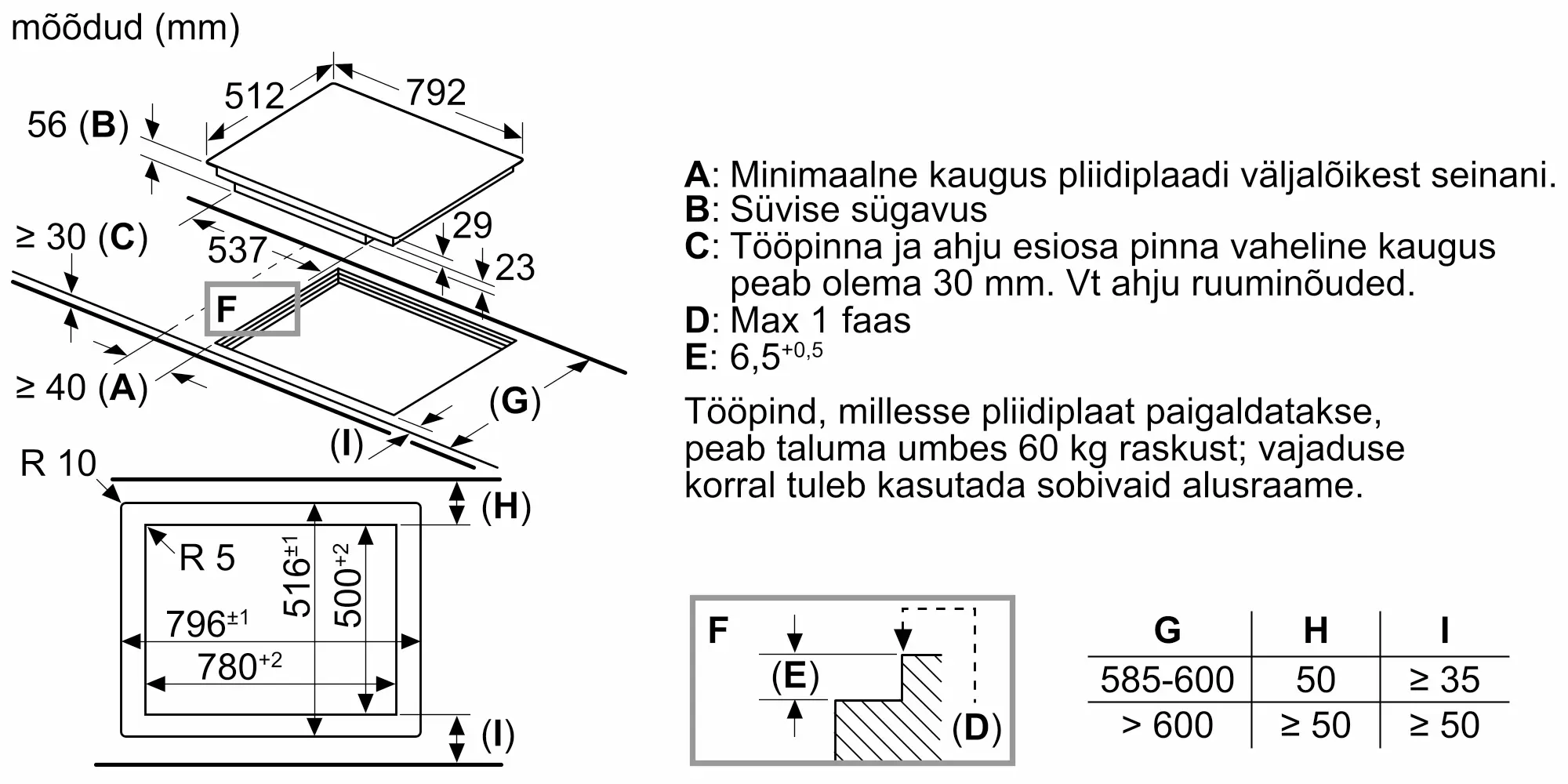 mõõdud (mm)

512
792
56 (B)
29
23
≥ 30 (C)
537
F
≥ 40 (A)
(G)
(I)
R 10
(H)
R 5
$516^{\pm1}$
$500^{+2}$
$796^{\pm1}$
$780^{+2}$
(I)

A: Minimaalne kaugus pliidiplaadi väljalõikest seinani.
B: Süvise sügavus
C: Tööpinna ja ahju esiosa pinna vaheline kaugus peab olema 30 mm. Vt ahju ruuminõuded.
D: Max 1 faas
E: $6,5^{+0,5}$

Tööpind, millesse pliidiplaat paigaldatakse, peab taluma umbes 60 kg raskust; vajaduse korral tuleb kasutada sobivaid alusraame.

F
(E)
(D)

| G | H | I |
|---|---|---|
| 585-600 | 50 | ≥ 35 |
| > 600 | ≥ 50 | ≥ 50 |