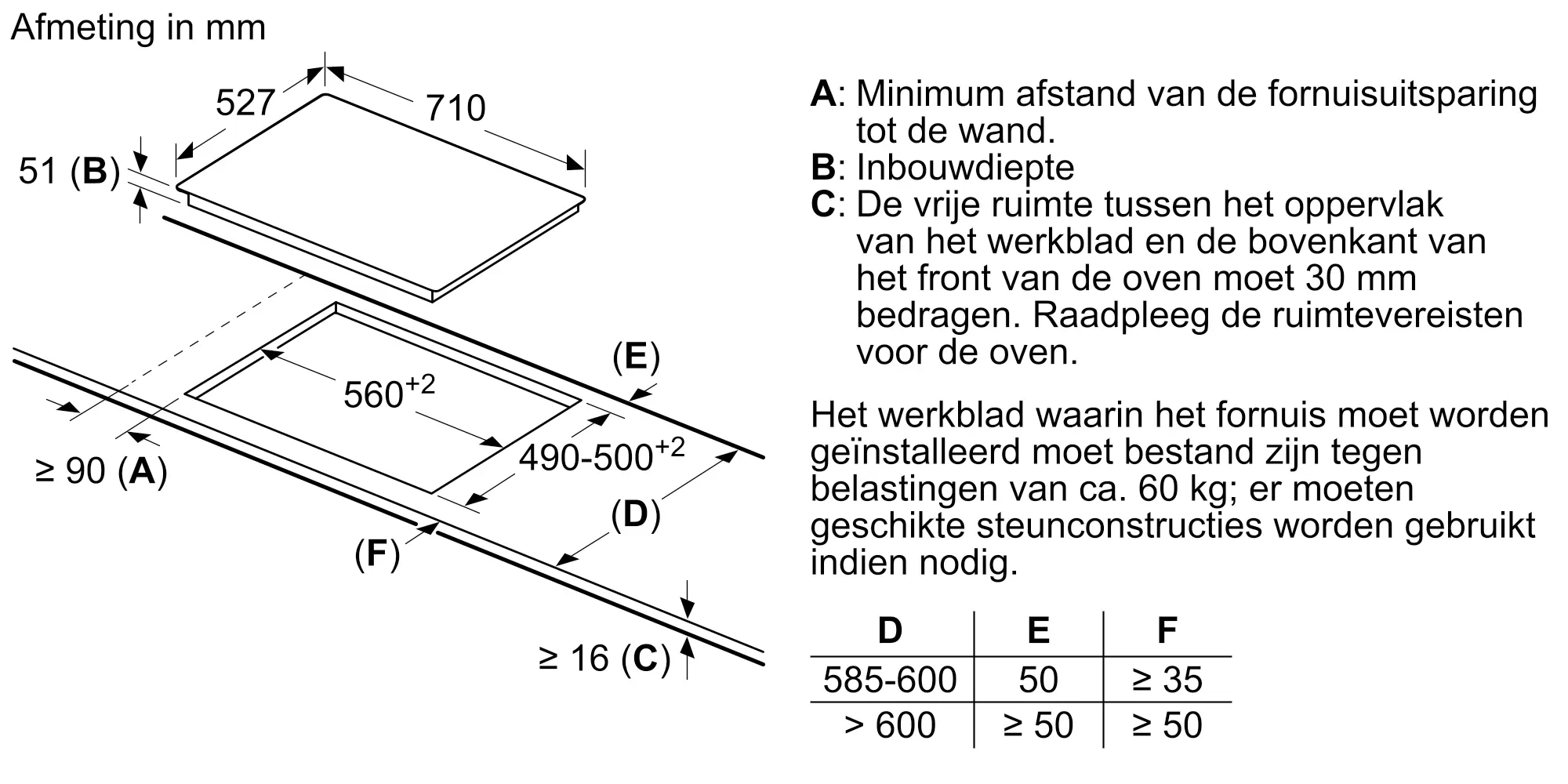 Afmeting in mm

527

710

51 (B)

(E)

$560^{+2}$

$490\text{-}500^{+2}$

≥ 90 (A)

(D)

(F)

≥ 16 (C)

A: Minimum afstand van de fornuisuitsparing tot de wand.
B: Inbouwdiepte
C: De vrije ruimte tussen het oppervlak van het werkblad en de bovenkant van het front van de oven moet 30 mm bedragen. Raadpleeg de ruimtevereisten voor de oven.

Het werkblad waarin het fornuis moet worden geïnstalleerd moet bestand zijn tegen belastingen van ca. 60 kg; er moeten geschikte steunconstructies worden gebruikt indien nodig.

| D | E | F |
|---|---|---|
| 585-600 | 50 | ≥ 35 |
| > 600 | ≥ 50 | ≥ 50 |