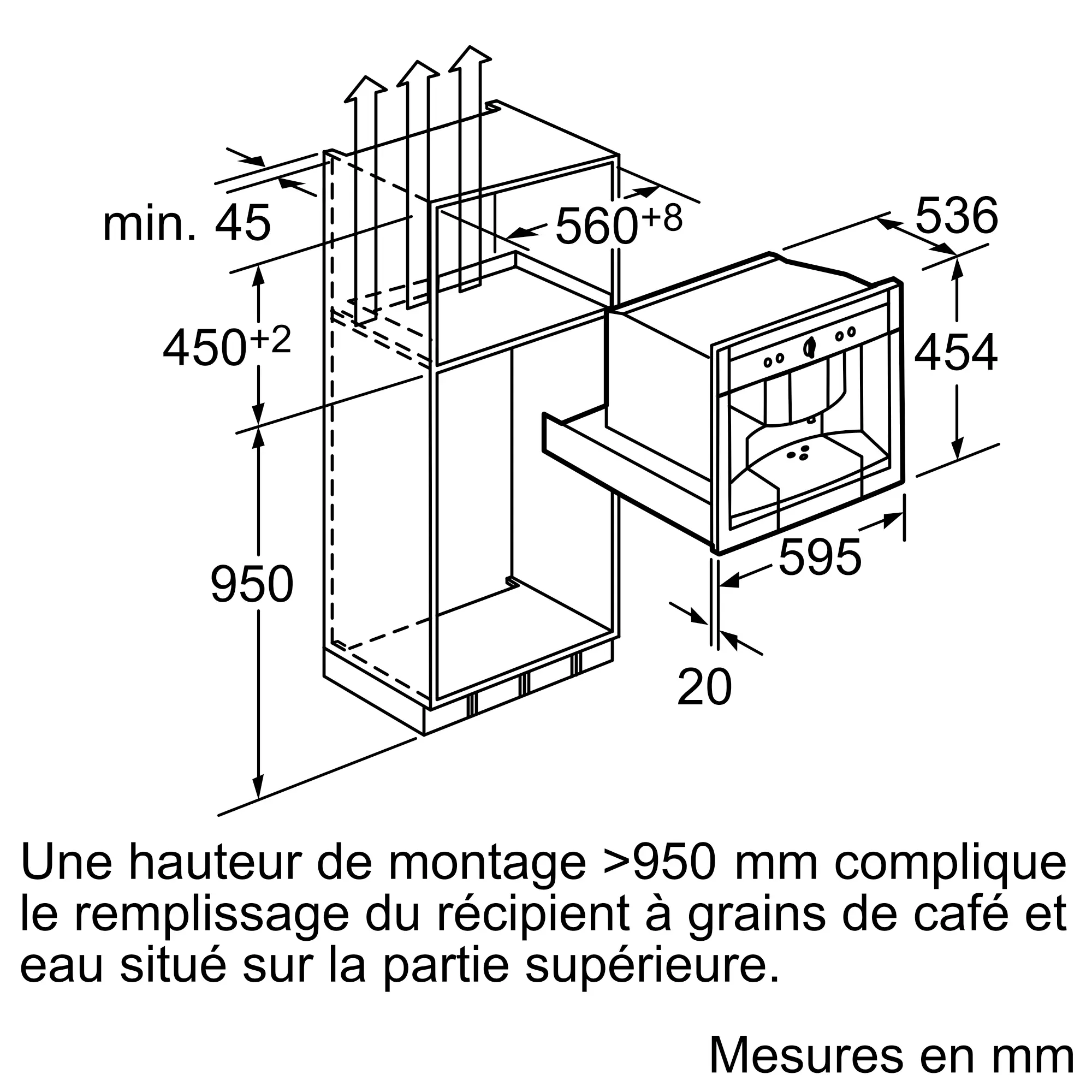 min. 45

$560^{+8}$

536

$450^{+2}$

454

950

595

20

Une hauteur de montage >950 mm complique le remplissage du récipient à grains de café et eau situé sur la partie supérieure.

Mesures en mm