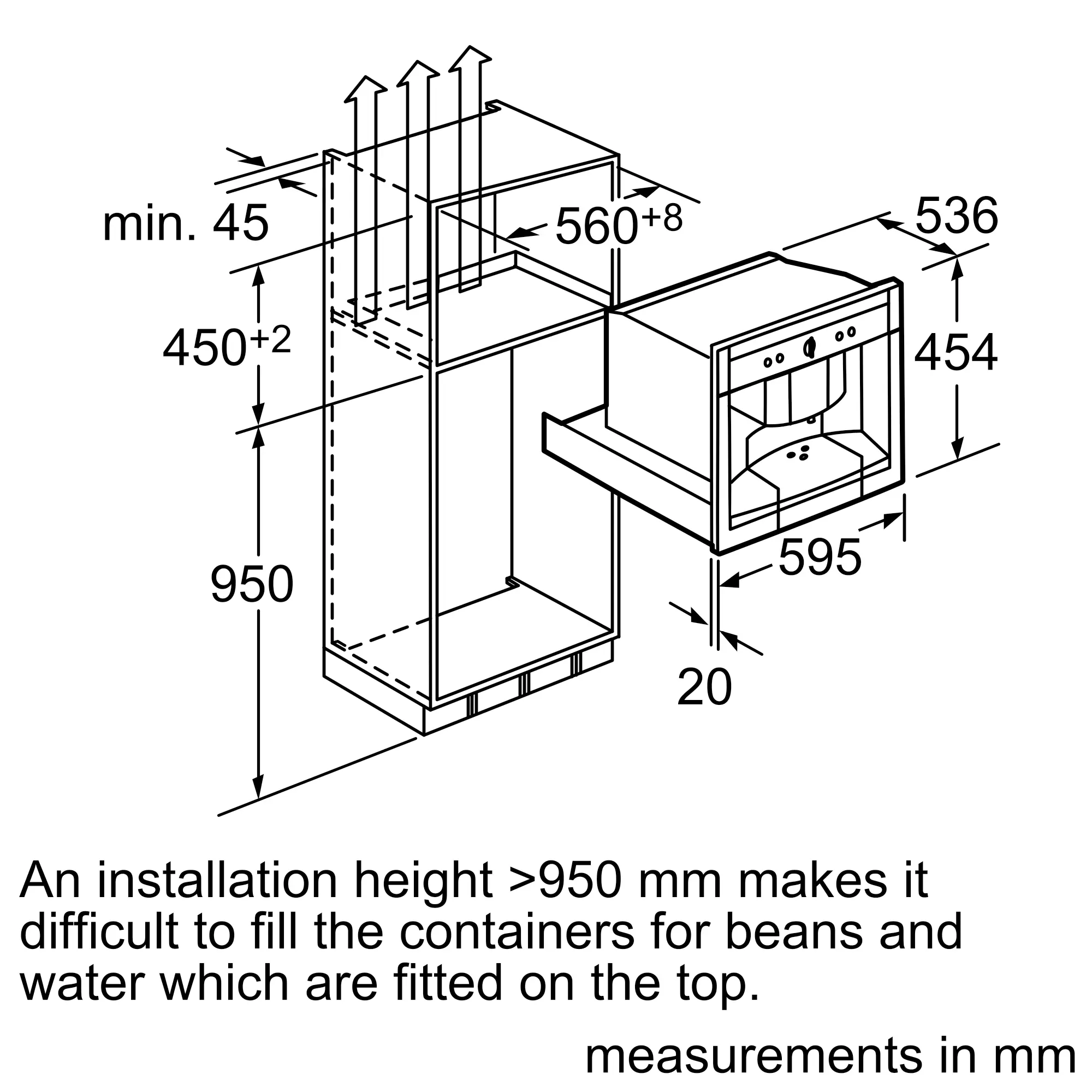 min. 45

$560^{+8}$

536

$450^{+2}$

454

950

595

20

An installation height >950 mm makes it difficult to fill the containers for beans and water which are fitted on the top.

measurements in mm