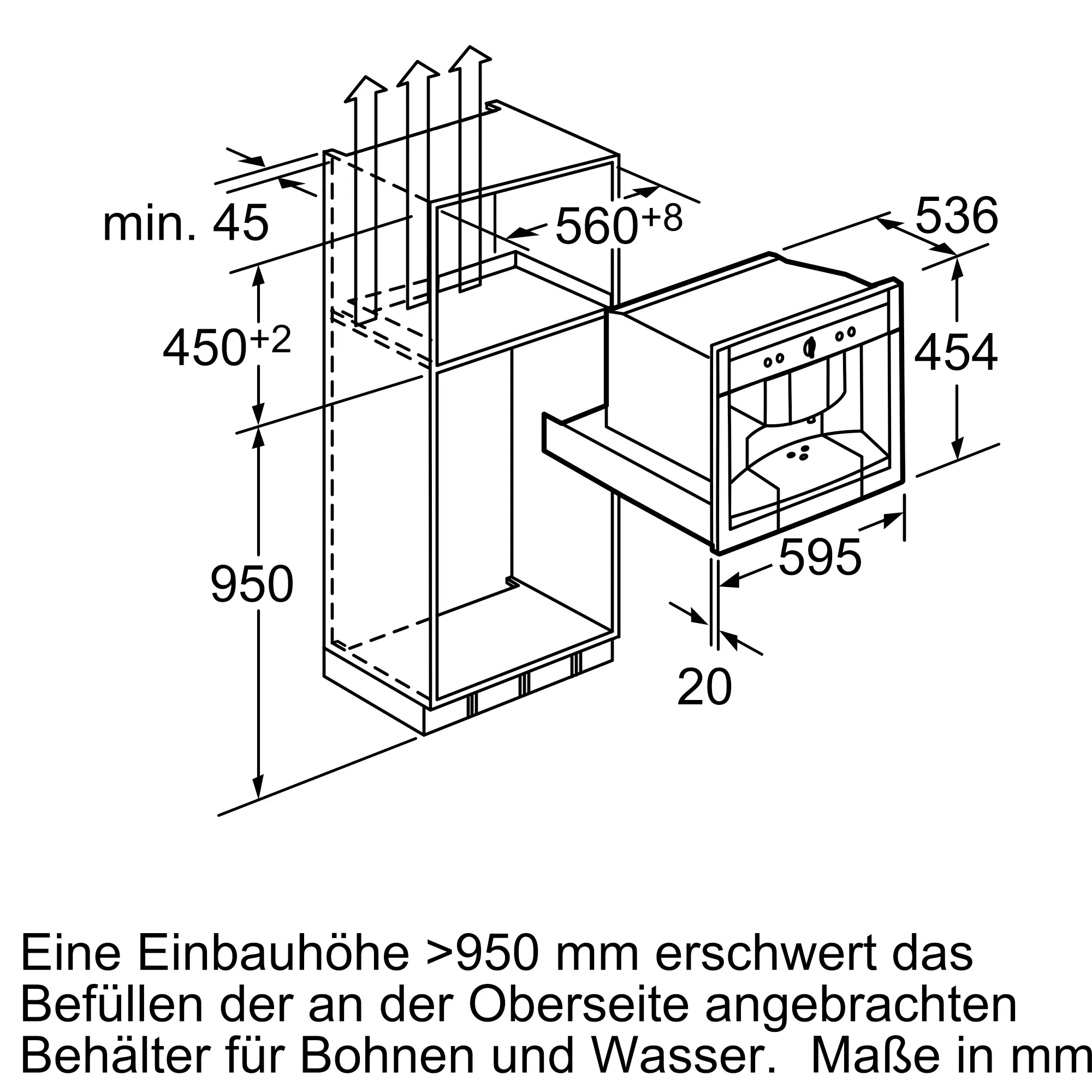 min. 45

$560^{+8}$

536

$450^{+2}$

454

950

595

20

Eine Einbauhöhe >950 mm erschwert das Befüllen der an der Oberseite angebrachten Behälter für Bohnen und Wasser. Maße in mm