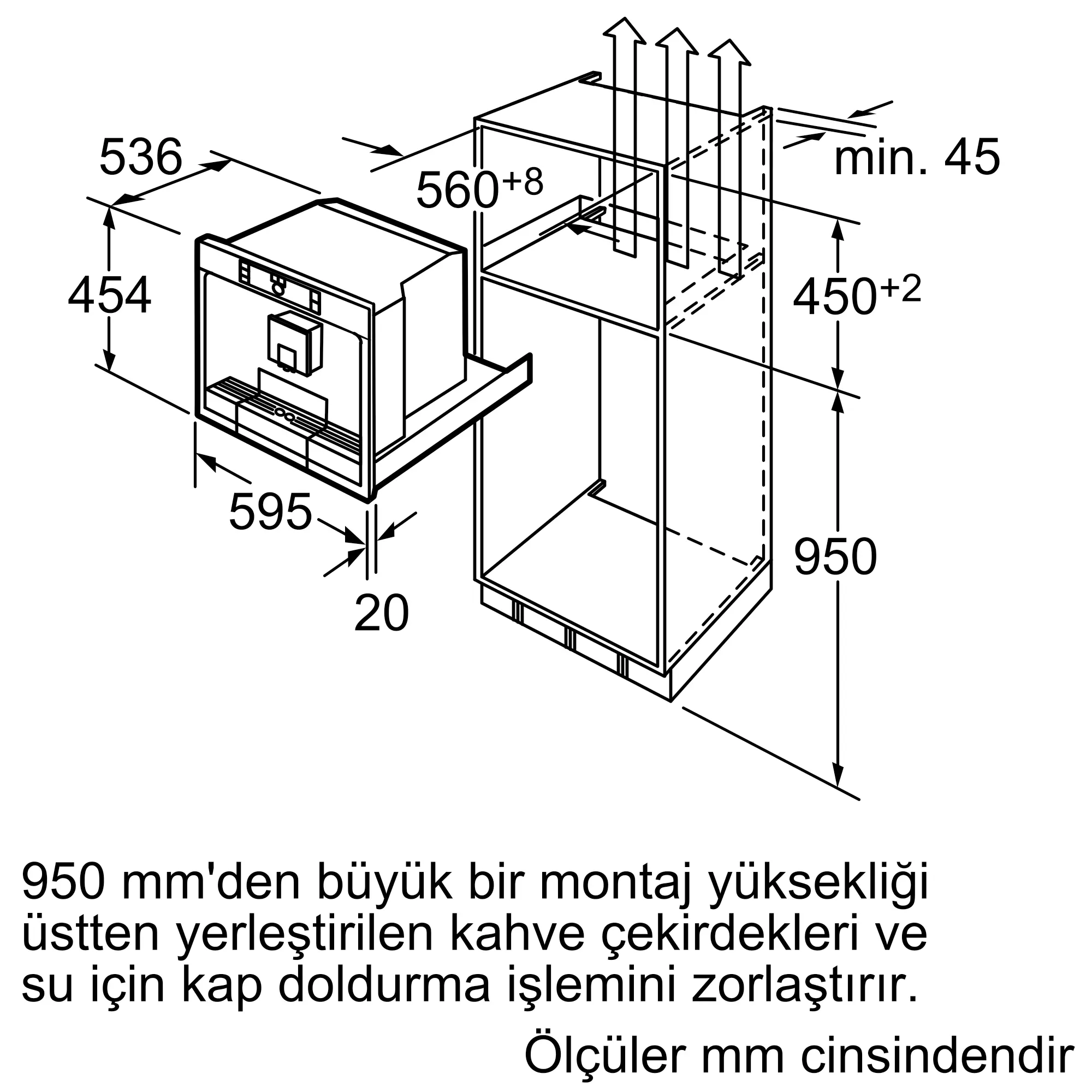 536

$560^{+8}$

min. 45

454

$450^{+2}$

595

20

950

950 mm'den büyük bir montaj yüksekliği üstten yerleştirilen kahve çekirdekleri ve su için kap doldurma işlemini zorlaştırır.

Ölçüler mm cinsindendir